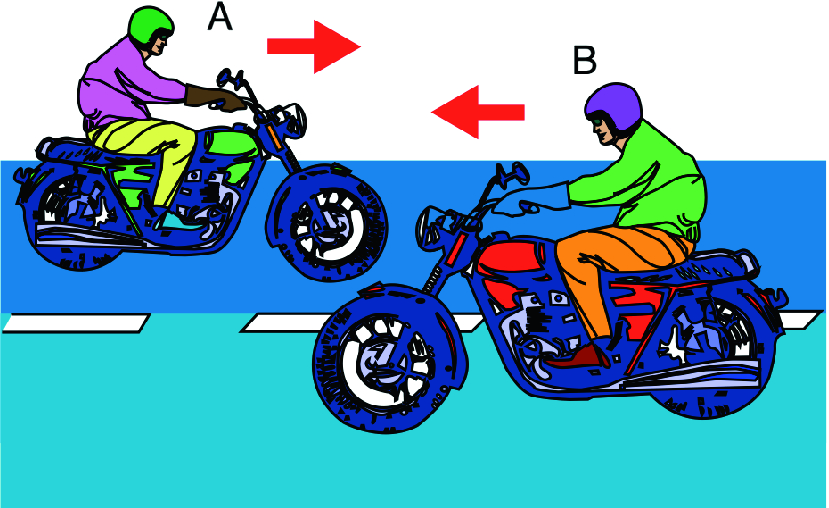 A

B