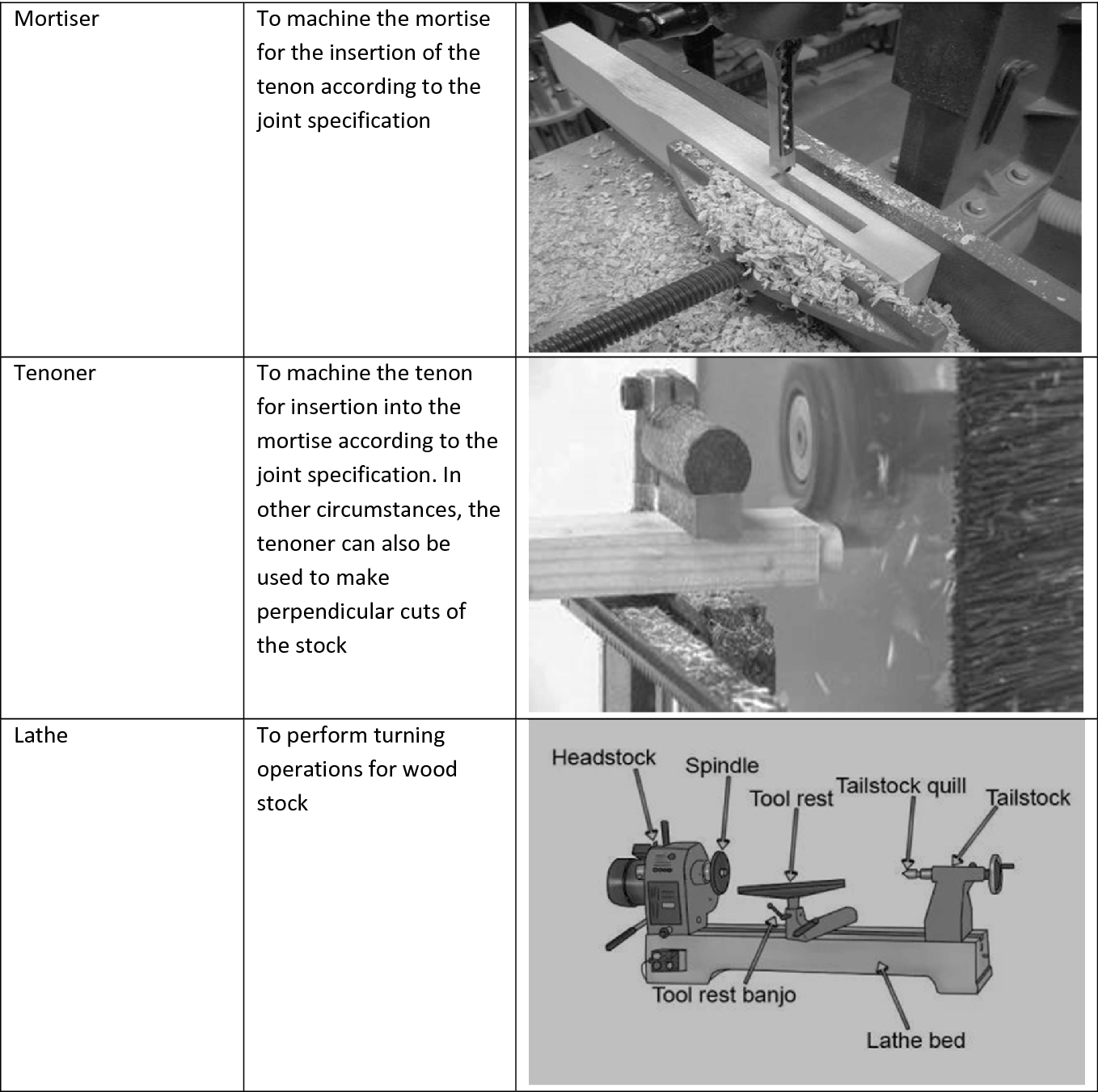 | Mortiser | To machine the mortise for the insertion of the tenon according to the joint specification | |
|---|---|---|
| Tenoner | To machine the tenon for insertion into the mortise according to the joint specification. In other circumstances, the tenoner can also be used to make perpendicular cuts of the stock | |
| Lathe | To perform turning operations for wood stock | Headstock Spindle Tool rest Tailstock quill Tailstock Tool rest banjo Lathe bed |