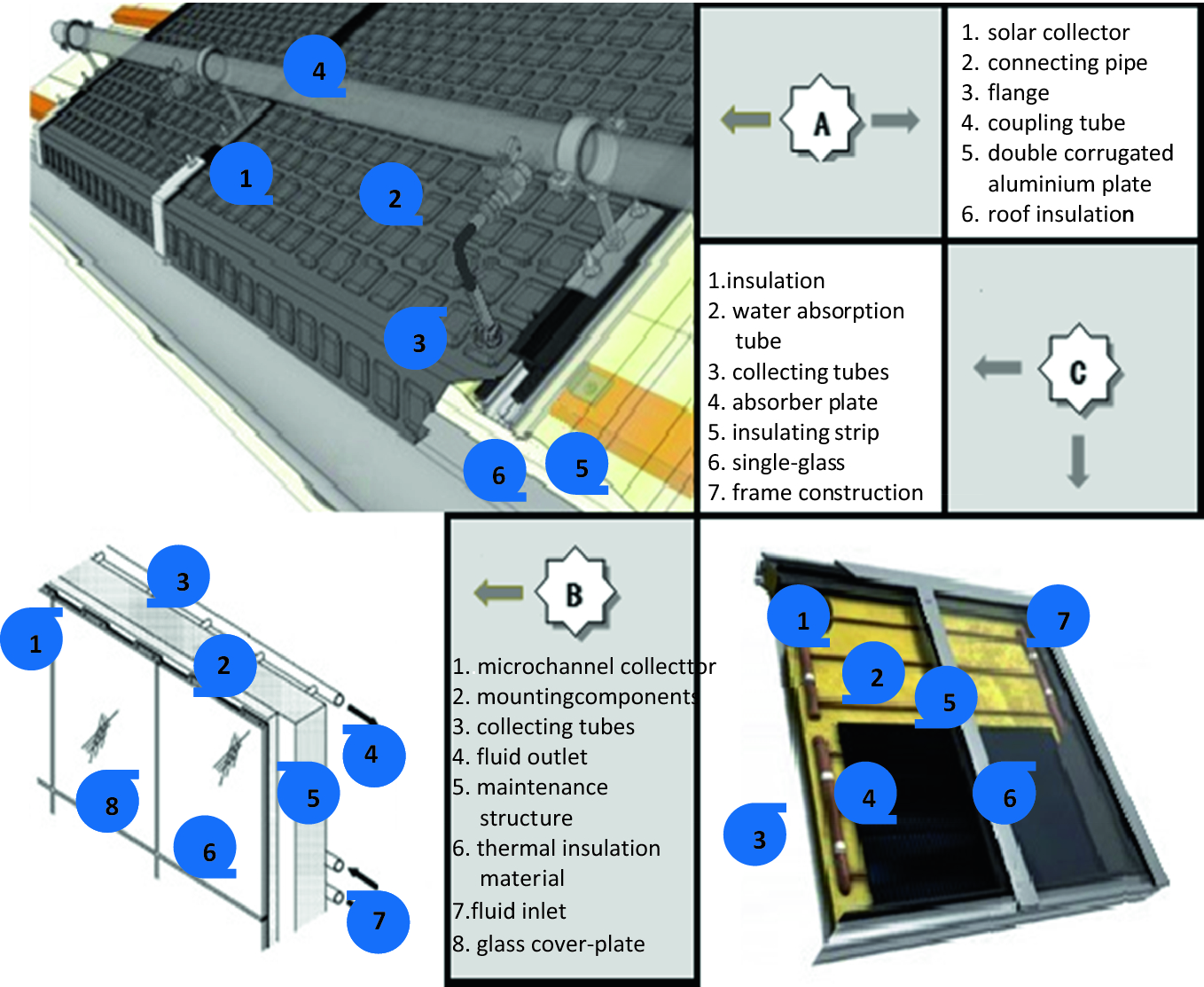 4

1

2

3

6

5

A

1. solar collector
2. connecting pipe
3. flange
4. coupling tube
5. double corrugated aluminium plate
6. roof insulation

1.insulation
2. water absorption tube
3. collecting tubes
4. absorber plate
5. insulating strip
6. single-glass
7. frame construction

C

3

1

2

4

5

8

6

7

B

1. microchannel collecttor
2. mountingcomponents
3. collecting tubes
4. fluid outlet
5. maintenance structure
6. thermal insulation material
7.fluid inlet
8. glass cover-plate

1

7

2

5

4

6

3