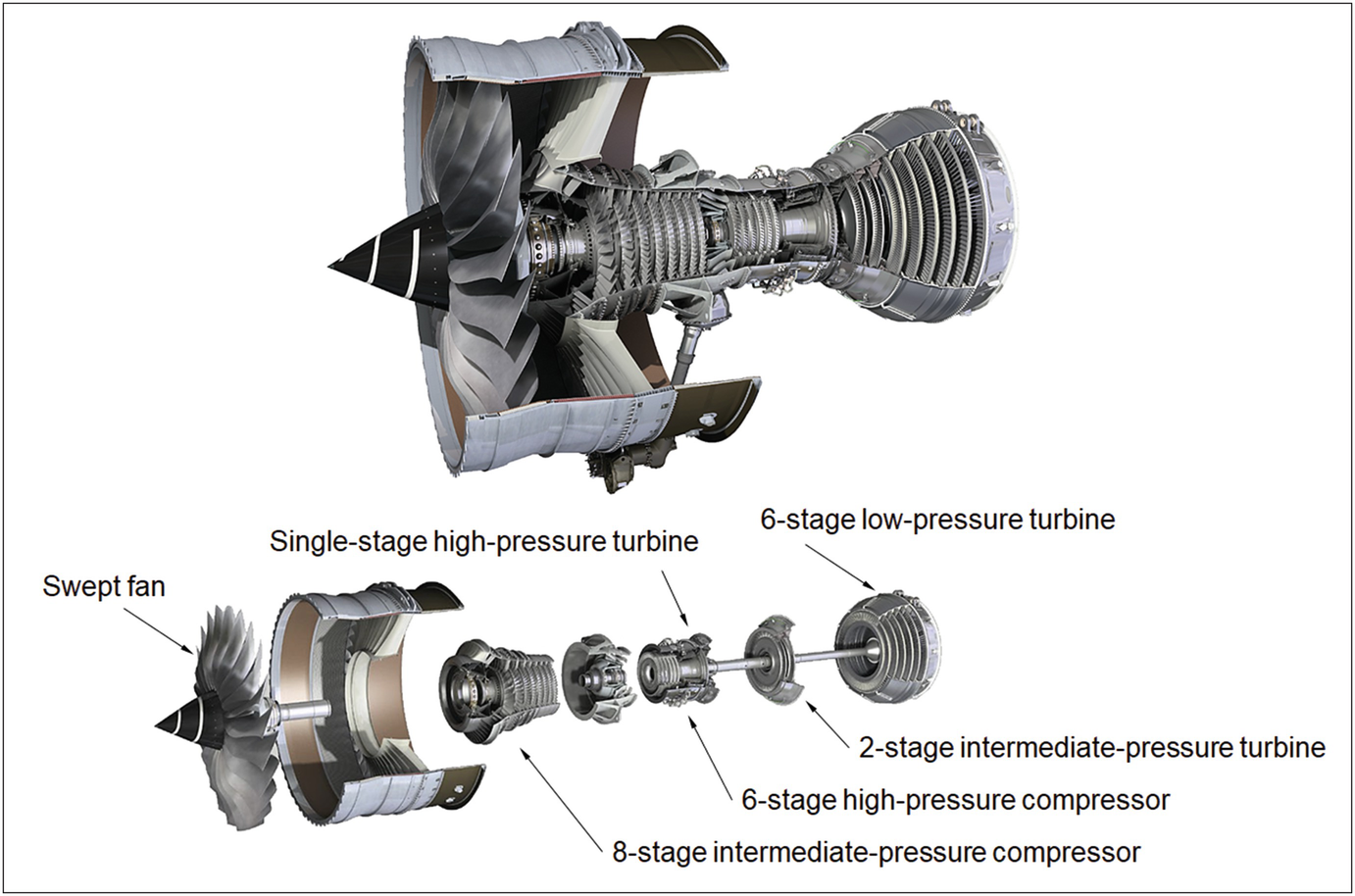 6-stage low-pressure turbine

Single-stage high-pressure turbine

Swept fan

2-stage intermediate-pressure turbine

6-stage high-pressure compressor

8-stage intermediate-pressure compressor