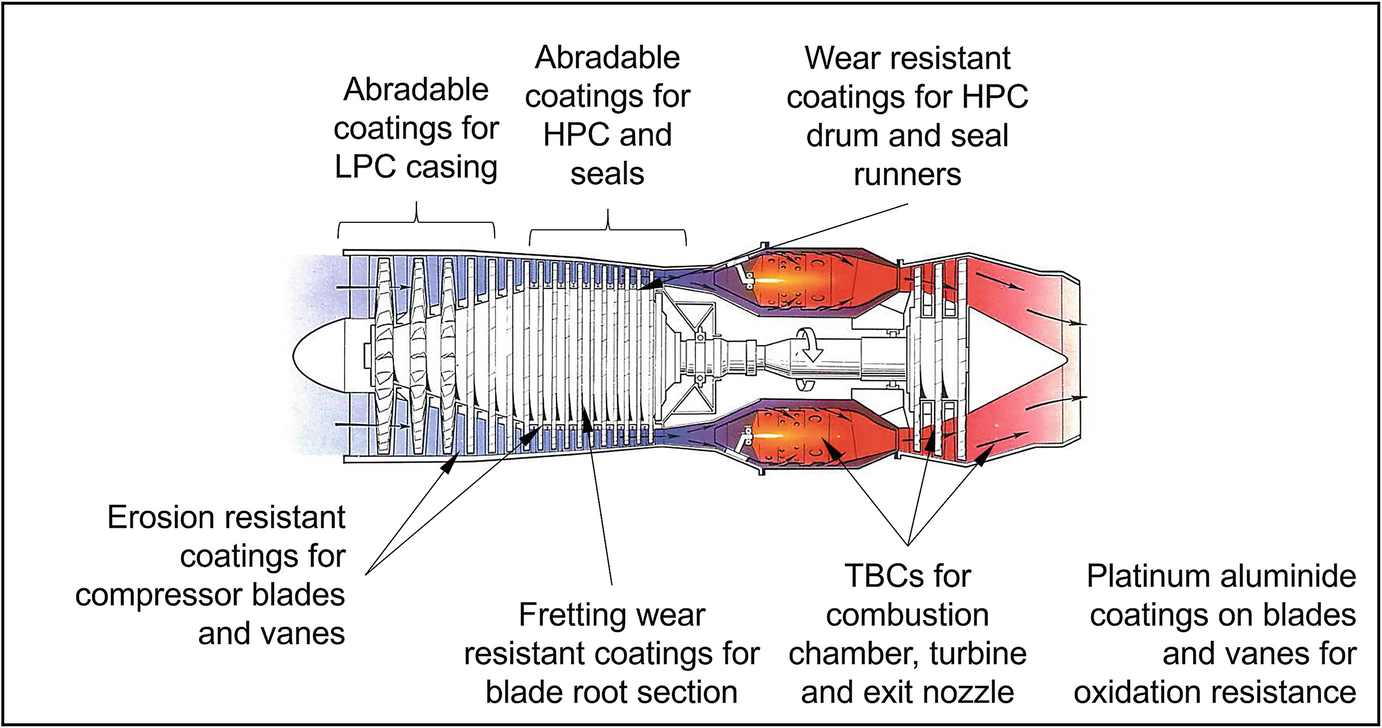 Abradable coatings for LPC casing

Abradable coatings for HPC and seals

Wear resistant coatings for HPC drum and seal runners

Erosion resistant coatings for compressor blades and vanes

Fretting wear resistant coatings for blade root section

TBCs for combustion chamber, turbine and exit nozzle

Platinum aluminide coatings on blades and vanes for oxidation resistance