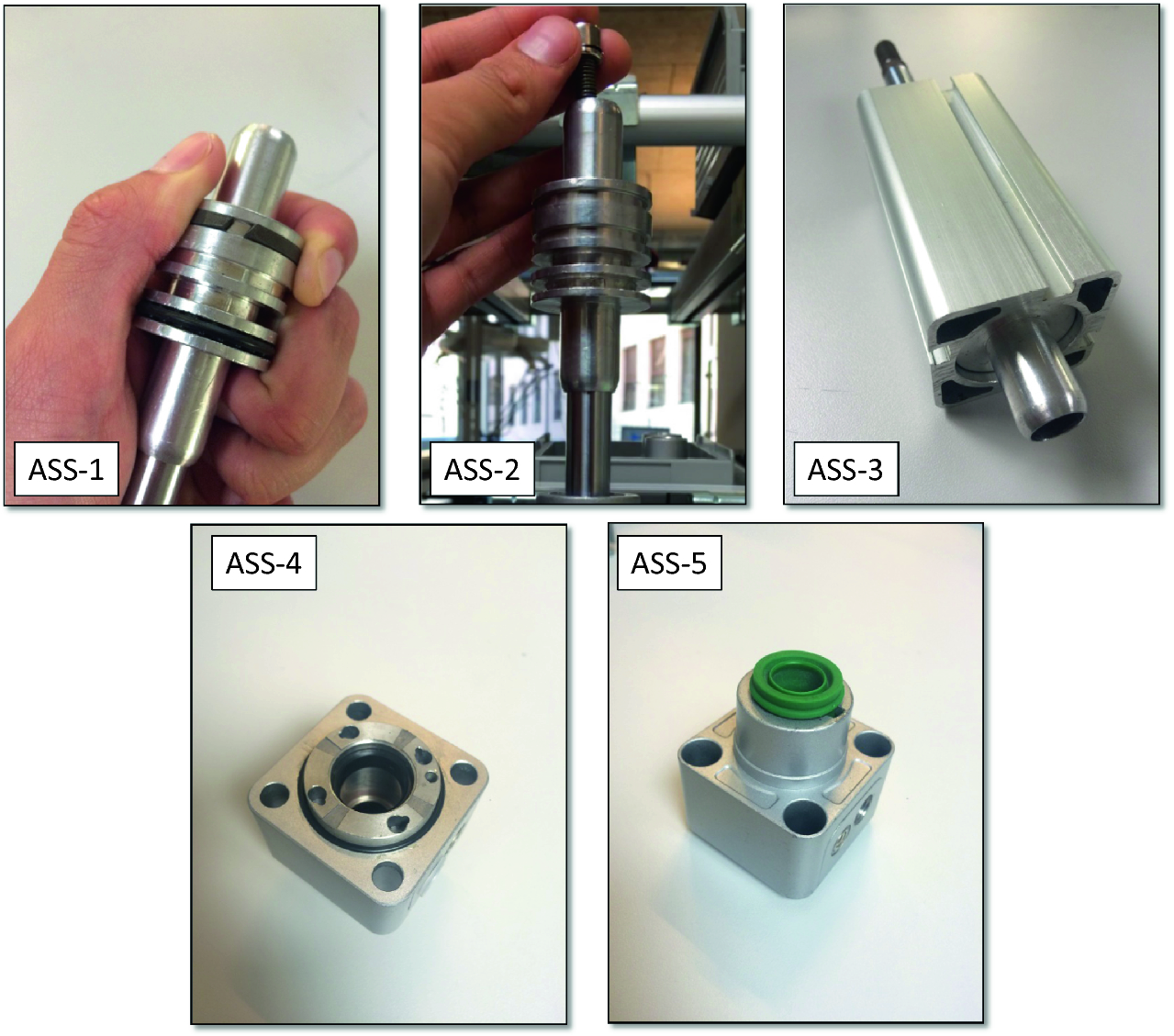 ASS-1

ASS-2

ASS-3

ASS-4

ASS-5