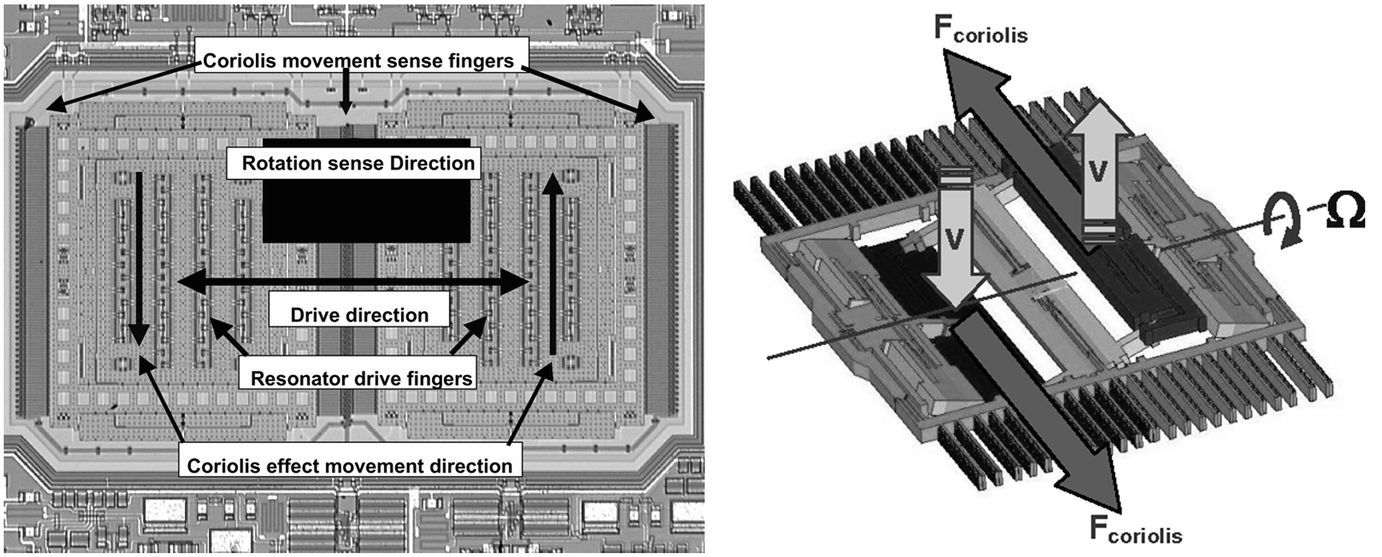 Coriolis movement sense fingers

Rotation sense Direction

Drive direction

Resonator drive fingers

Coriolis effect movement direction

$F_{coriolis}$

V

V

$\Omega$

$F_{coriolis}$