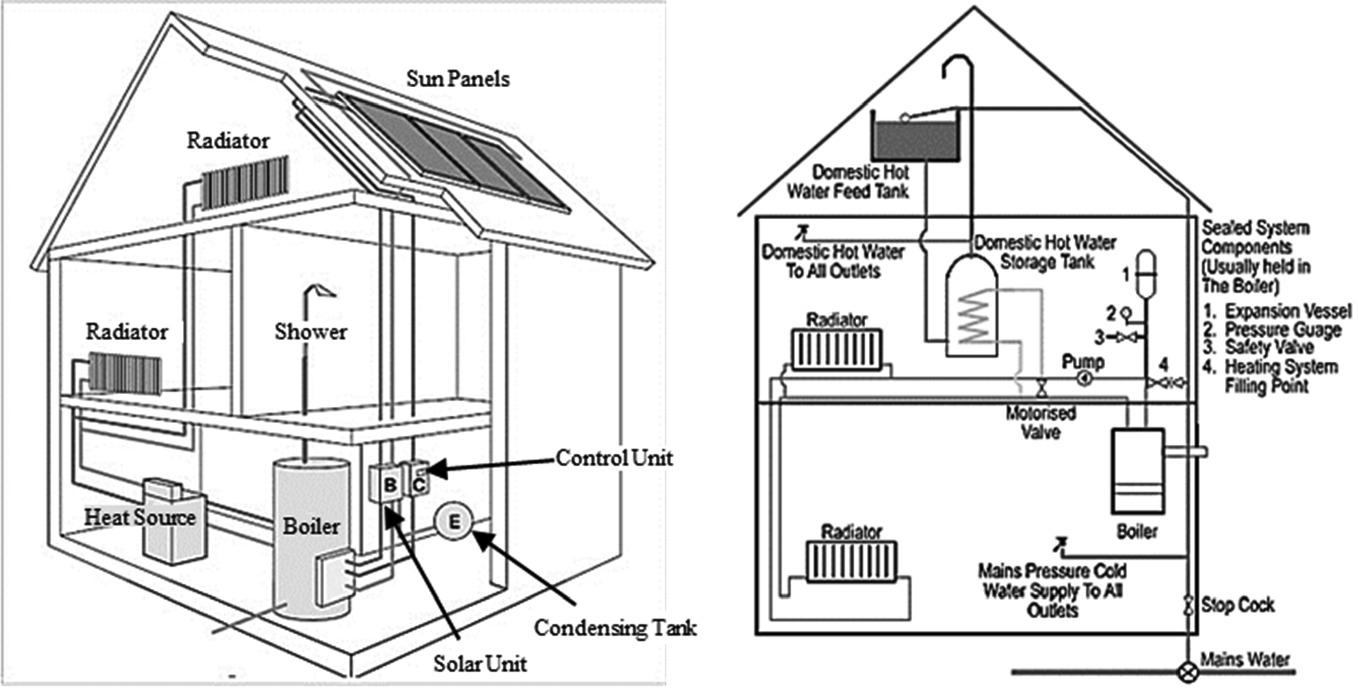 Sun Panels

Radiator

Radiator

Shower

Control Unit

B

C

E

Heat Source

Boiler

Condensing Tank

Solar Unit

Domestic Hot Water Feed Tank

Domestic Hot Water To All Outlets

Domestic Hot Water Storage Tank

Sealed System Components (Usually held in The Boiler)
1. Expansion Vessel
2. Pressure Guage
3. Safety Valve
4. Heating System Filling Point

1

2

3

4

Radiator

Pump

Motorised Valve

Boiler

Radiator

Mains Pressure Cold Water Supply To All Outlets

Stop Cock

Mains Water