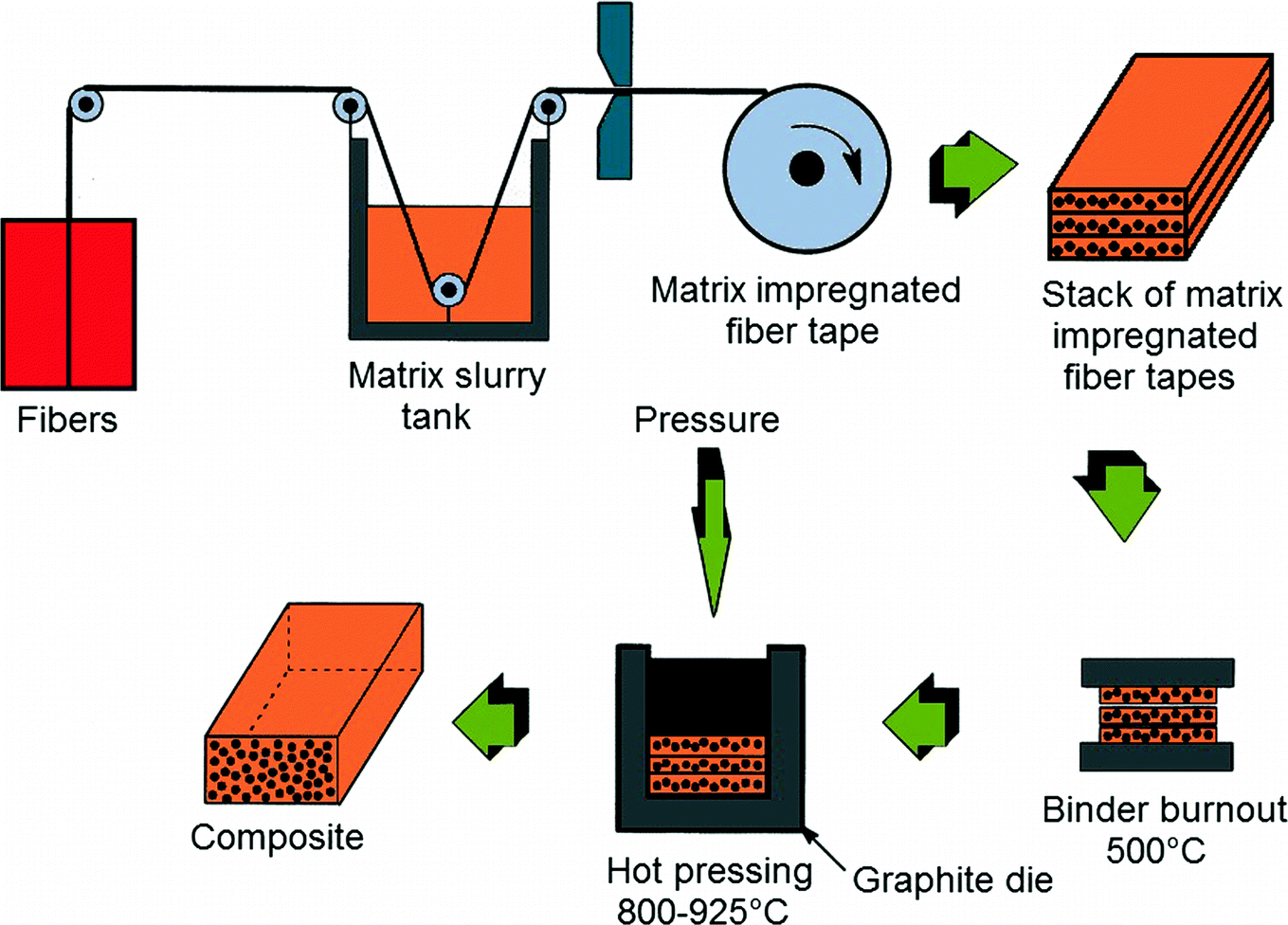 Fibers

Matrix slurry tank

Matrix impregnated fiber tape

Stack of matrix impregnated fiber tapes

Pressure

Binder burnout 500°C

Hot pressing 800-925°C

Graphite die

Composite