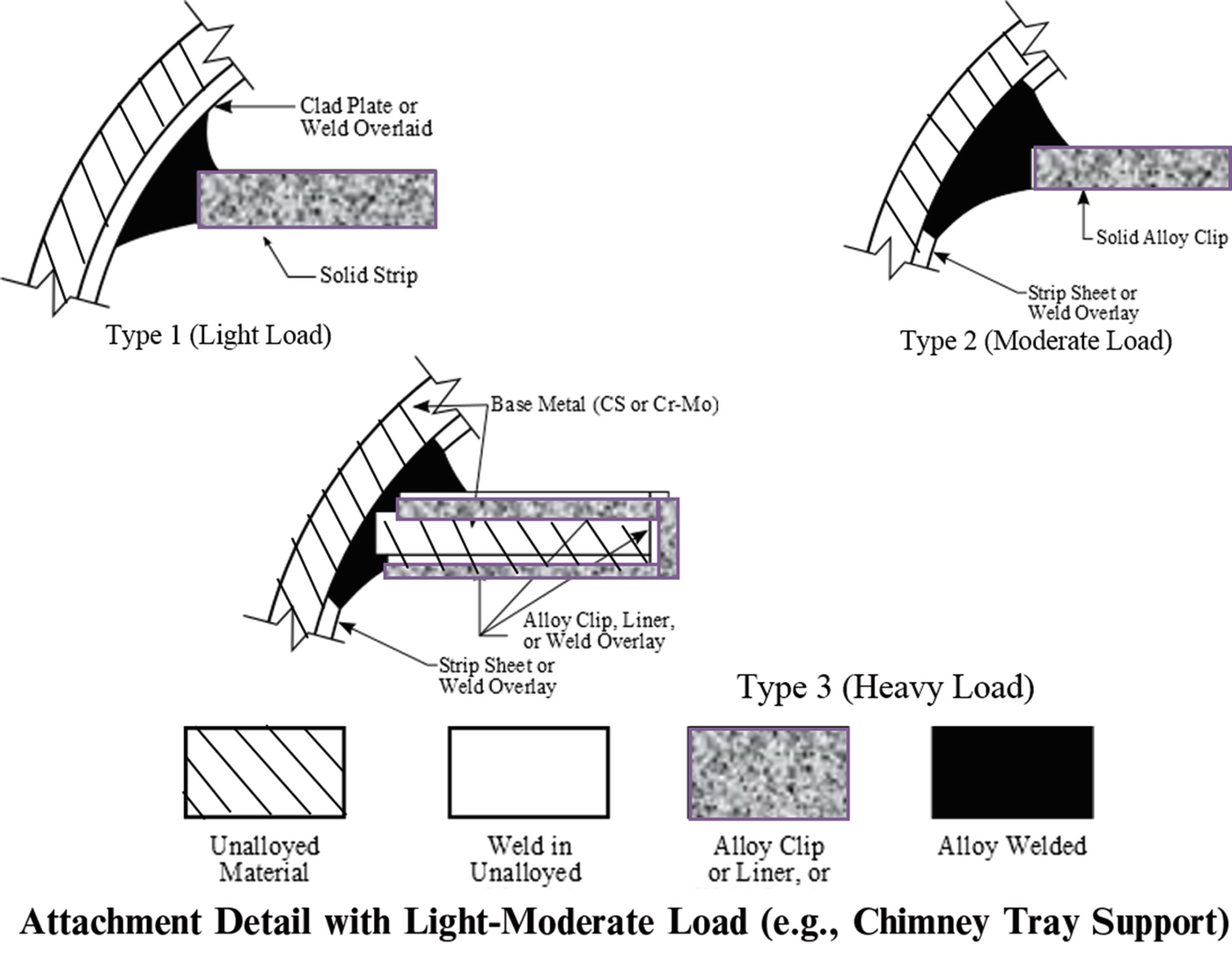 Clad Plate or Weld Overlaid

Solid Strip

Type 1 (Light Load)

Solid Alloy Clip

Strip Sheet or Weld Overlay

Type 2 (Moderate Load)

Base Metal (CS or Cr-Mo)

Alloy Clip, Liner, or Weld Overlay

Strip Sheet or Weld Overlay

Type 3 (Heavy Load)

Unalloyed Material

Weld in Unalloyed

Alloy Clip or Liner, or

Alloy Welded

Attachment Detail with Light-Moderate Load (e.g., Chimney Tray Support)