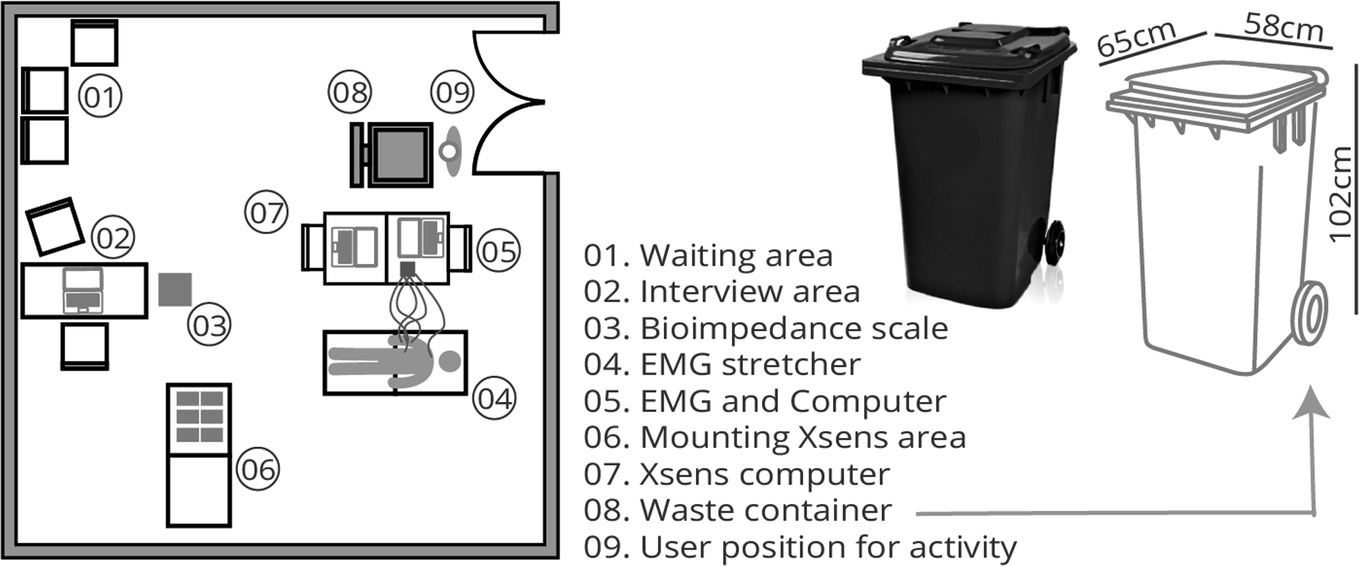 01
08
09
07
02
05
03
04
06

01. Waiting area
02. Interview area
03. Bioimpedance scale
04. EMG stretcher
05. EMG and Computer
06. Mounting Xsens area
07. Xsens computer
08. Waste container
09. User position for activity

65cm
58cm
102cm