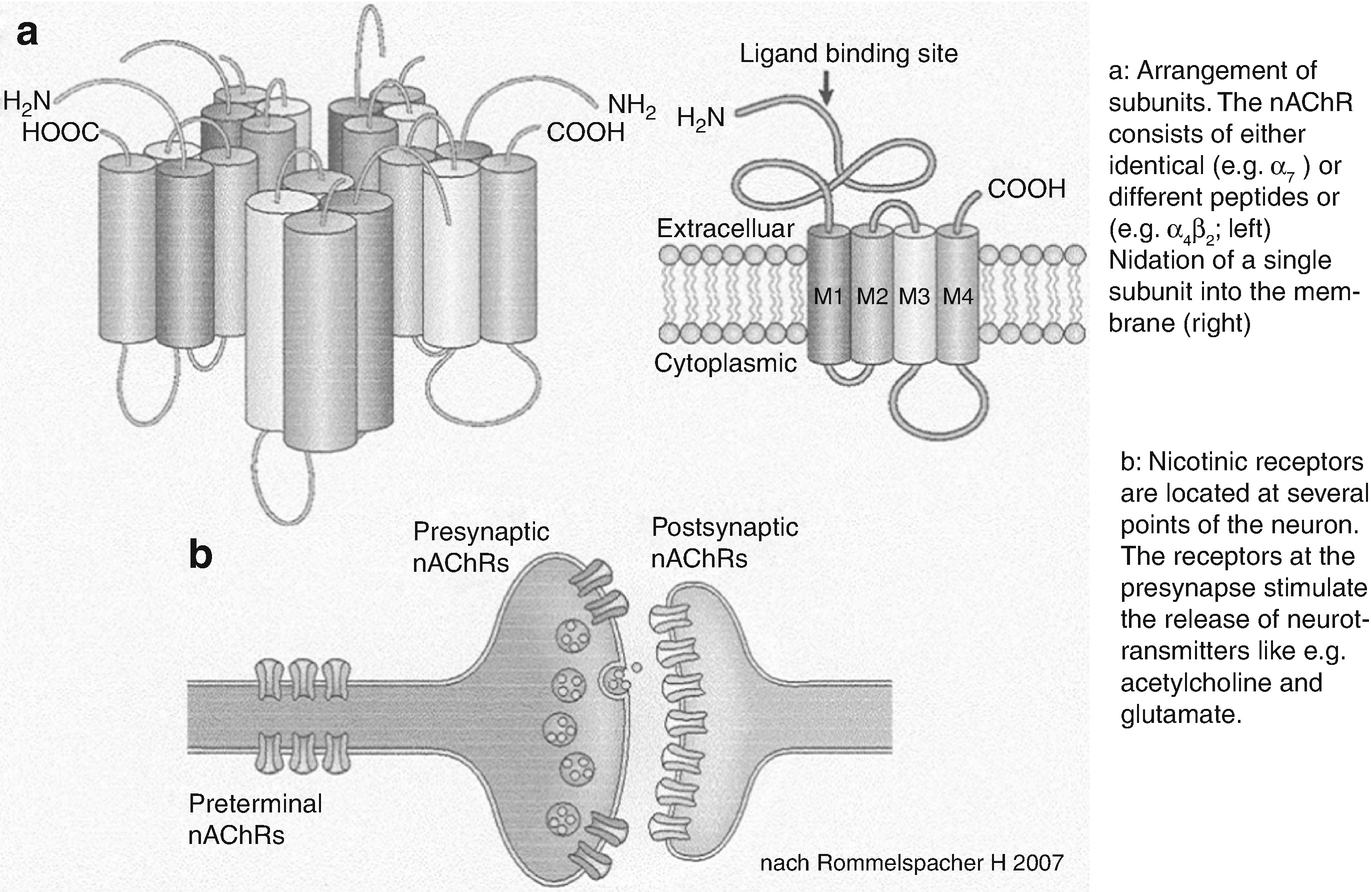 a

$H_2N$
HOOC

$NH_2$
COOH

Ligand binding site

$H_2N$

COOH

Extracelluar

M1 M2 M3 M4

Cytoplasmic

a: Arrangement of subunits. The nAChR consists of either identical (e.g. $\alpha_7$ ) or different peptides or (e.g. $\alpha_4\beta_2$; left) Nidation of a single subunit into the membrane (right)

b

Presynaptic nAChRs

Postsynaptic nAChRs

Preterminal nAChRs

nach Rommelspacher H 2007

b: Nicotinic receptors are located at several points of the neuron. The receptors at the presynapse stimulate the release of neurotransmitters like e.g. acetylcholine and glutamate.