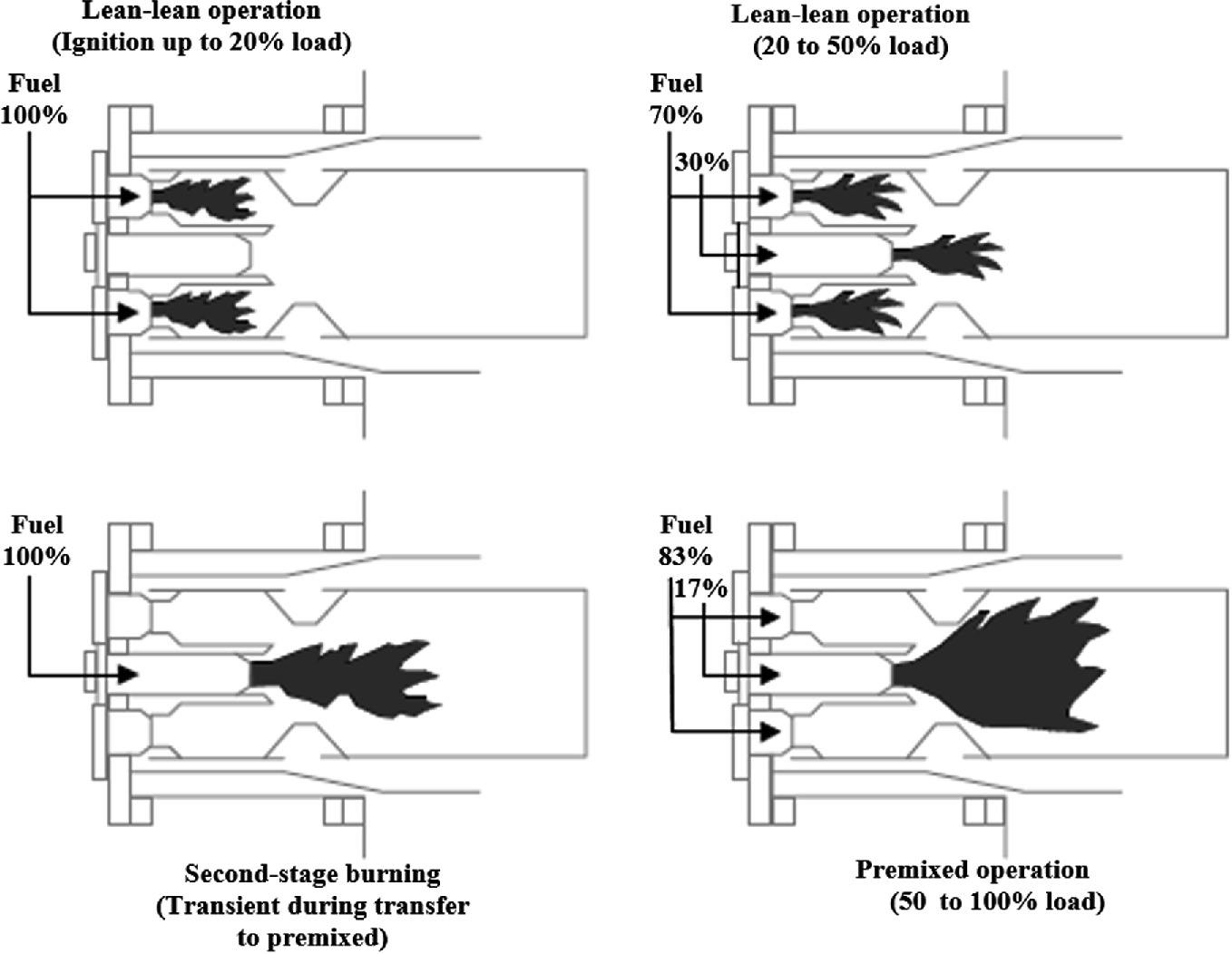 Lean-lean operation
(Ignition up to 20% load)

Fuel
100%

Lean-lean operation
(20 to 50% load)

Fuel
70%

30%

Fuel
100%

Second-stage burning
(Transient during transfer to premixed)

Fuel
83%

17%

Premixed operation
(50 to 100% load)