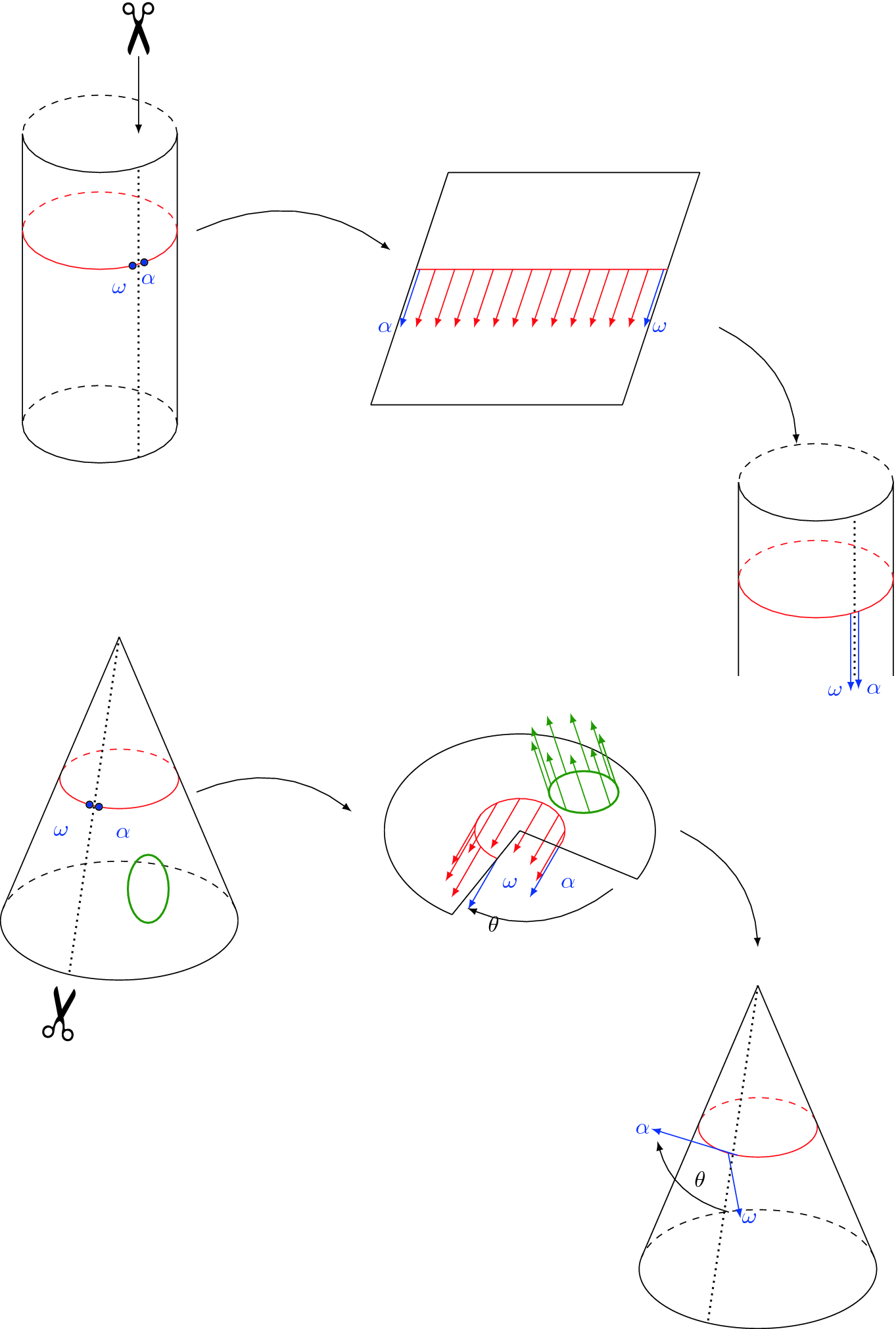 $\omega$ $\alpha$

$\alpha$ $\omega$

$\omega$ $\alpha$

$\omega$ $\alpha$

$\omega$ $\alpha$

$\theta$

$\alpha$

$\theta$

$\omega$