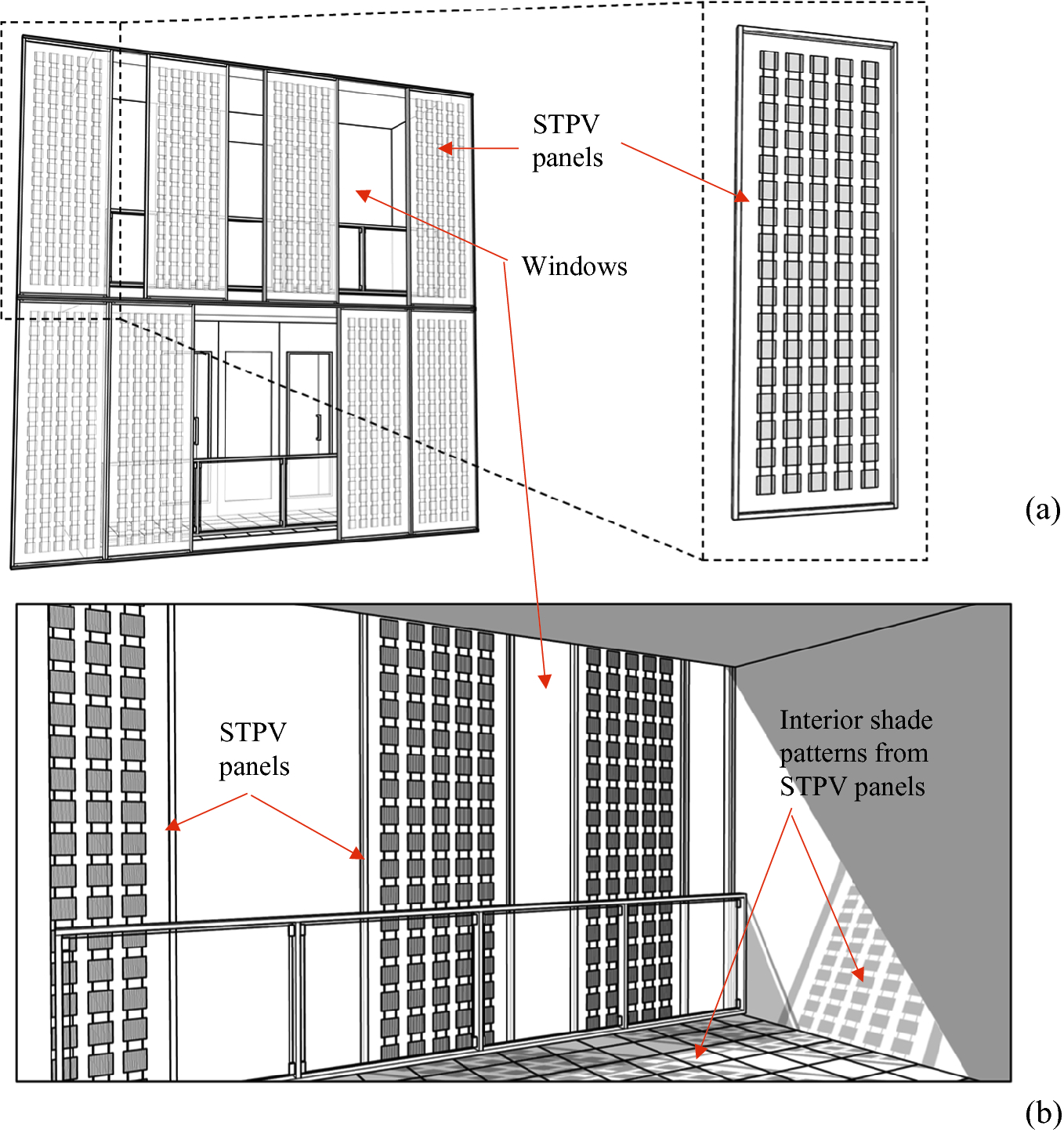 STPV panels

Windows

(a)

STPV panels

Interior shade patterns from STPV panels

(b)