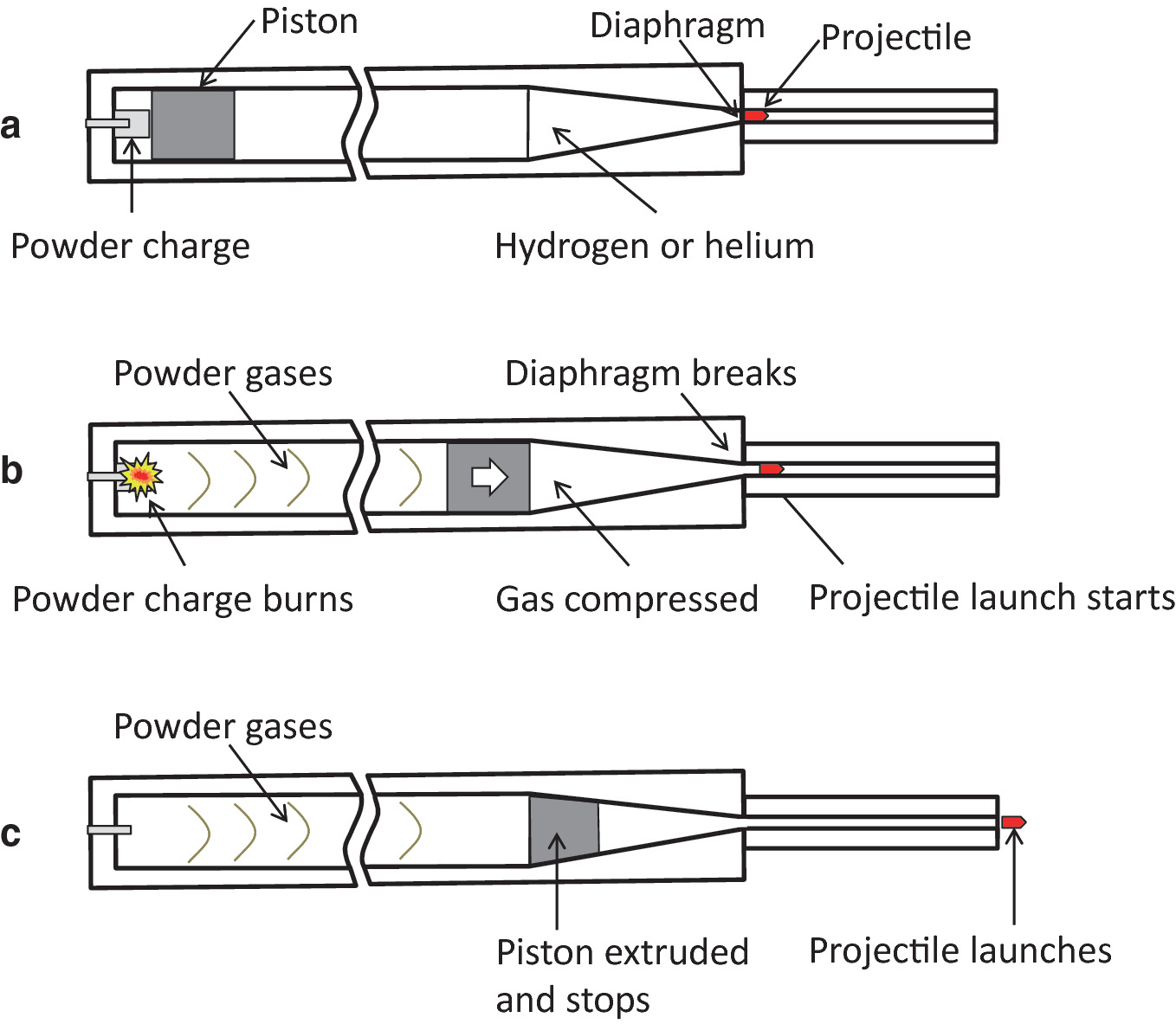 a

Piston

Diaphragm

Projectile

Powder charge

Hydrogen or helium

b

Powder gases

Diaphragm breaks

Powder charge burns

Gas compressed

Projectile launch starts

c

Powder gases

Piston extruded and stops

Projectile launches