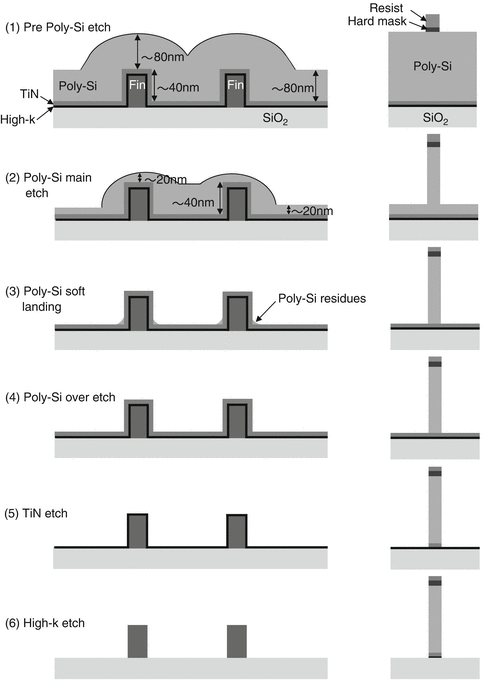 (1) Pre Poly-Si etch

~80nm

Poly-Si

Fin

~40nm

Fin

~80nm

TiN

High-k

$SiO_2$

Resist

Hard mask

Poly-Si

$SiO_2$

(2) Poly-Si main etch

~20nm

~40nm

~20nm

(3) Poly-Si soft landing

Poly-Si residues

(4) Poly-Si over etch

(5) TiN etch

(6) High-k etch