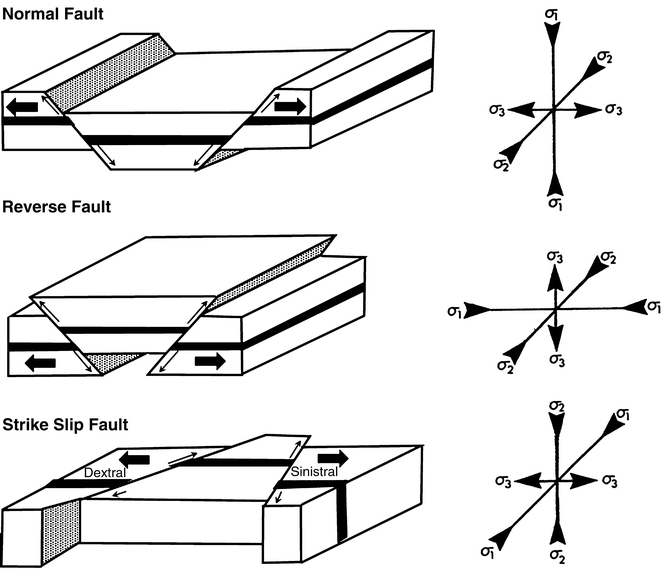 Normal Fault

$\sigma_1$
$\sigma_2$
$\sigma_3$ $\sigma_3$
$\sigma_2$
$\sigma_1$

Reverse Fault

$\sigma_3$
$\sigma_2$
$\sigma_1$ $\sigma_1$
$\sigma_2$
$\sigma_3$

Strike Slip Fault

Dextral
Sinistral

$\sigma_2$
$\sigma_1$
$\sigma_3$ $\sigma_3$
$\sigma_1$
$\sigma_2$