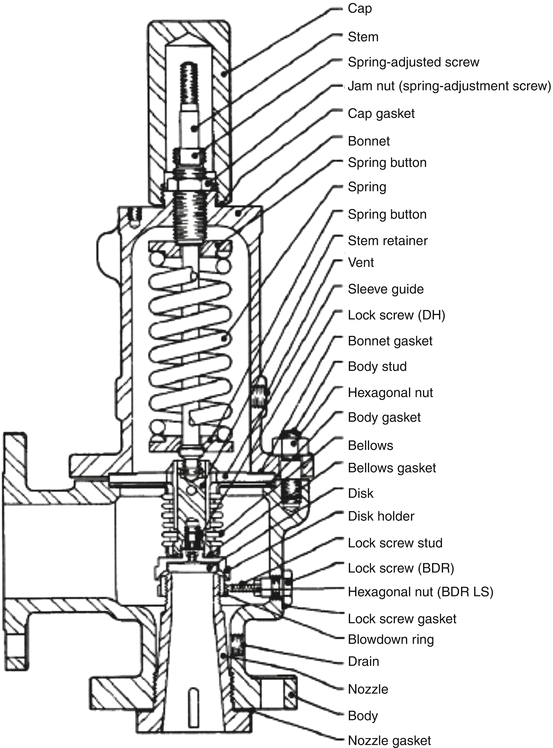 Cap
Stem
Spring-adjusted screw
Jam nut (spring-adjustment screw)
Cap gasket
Bonnet
Spring button
Spring
Spring button
Stem retainer
Vent
Sleeve guide
Lock screw (DH)
Bonnet gasket
Body stud
Hexagonal nut
Body gasket
Bellows
Bellows gasket
Disk
Disk holder
Lock screw stud
Lock screw (BDR)
Hexagonal nut (BDR LS)
Lock screw gasket
Blowdown ring
Drain
Nozzle
Body
Nozzle gasket