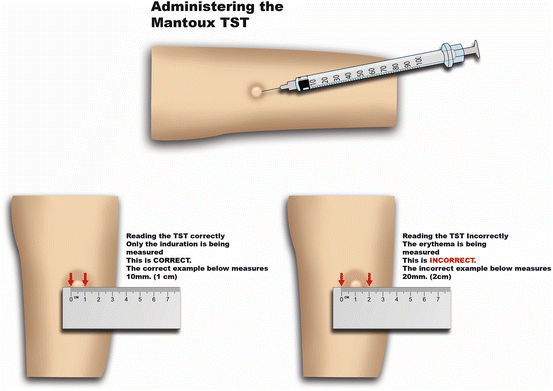 Administering the Mantoux TST

10 20 30 40 50 60 70 80 90 100

Reading the TST correctly
Only the induration is being measured
This is CORRECT.
The correct example below measures 10mm. (1 cm)

0 CM 1 2 3 4 5 6 7

Reading the TST Incorrectly
The erythema is being measured
This is INCORRECT.
The incorrect example below measures 20mm. (2cm)

0 CM 1 2 3 4 5 6 7