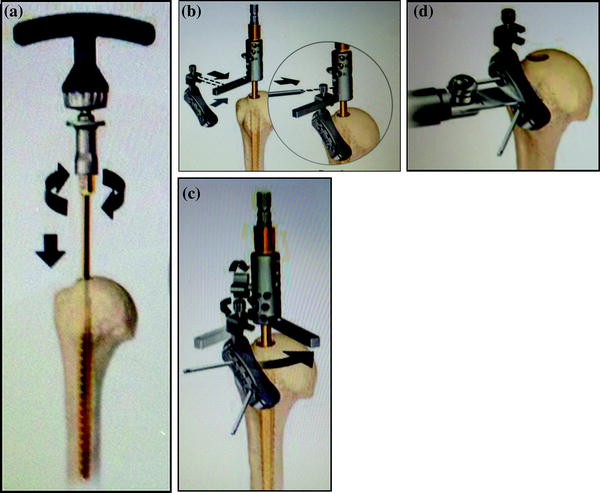 (a)

(b)

(d)

(c)