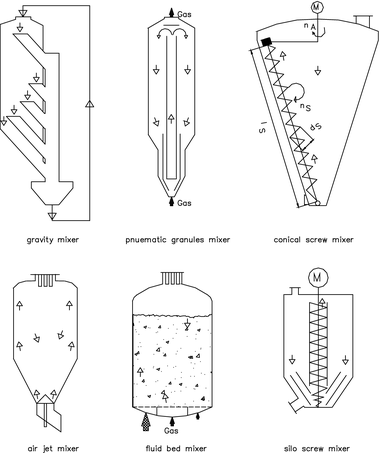 Gas

Gas

M

$n_A$

$n_S$

$d_S$

$l_S$

gravity mixer

pnuematic granules mixer

conical screw mixer

M

Gas

air jet mixer

fluid bed mixer

silo screw mixer