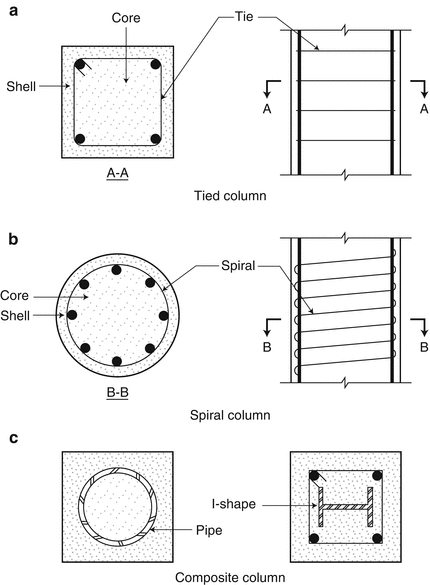 a

Core

Tie

Shell

A

A

A-A

Tied column

b

Spiral

Core

Shell

B

B

B-B

Spiral column

c

I-shape

Pipe

Composite column