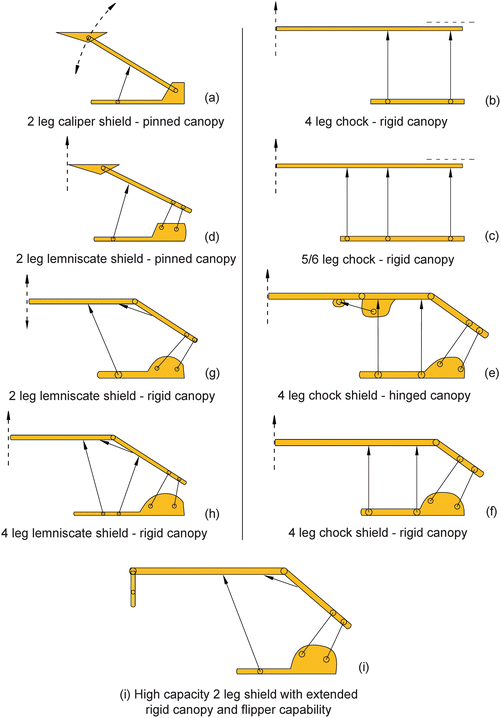 (a)
2 leg caliper shield - pinned canopy

(d)
2 leg lemniscate shield - pinned canopy

(g)
2 leg lemniscate shield - rigid canopy

(h)
4 leg lemniscate shield - rigid canopy

(b)
4 leg chock - rigid canopy

(c)
5/6 leg chock - rigid canopy

(e)
4 leg chock shield - hinged canopy

(f)
4 leg chock shield - rigid canopy

(i)
(i) High capacity 2 leg shield with extended rigid canopy and flipper capability