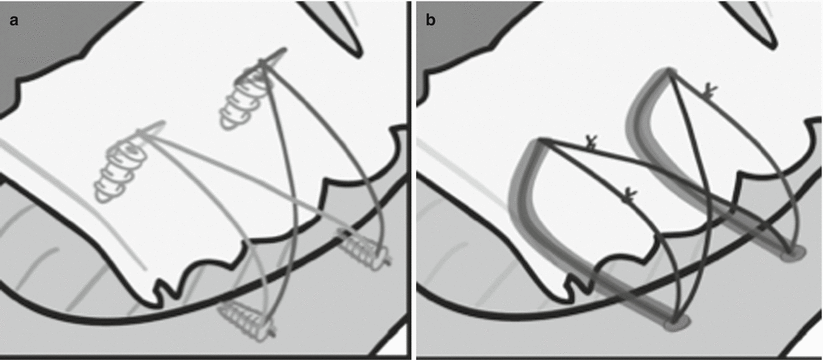 a

b