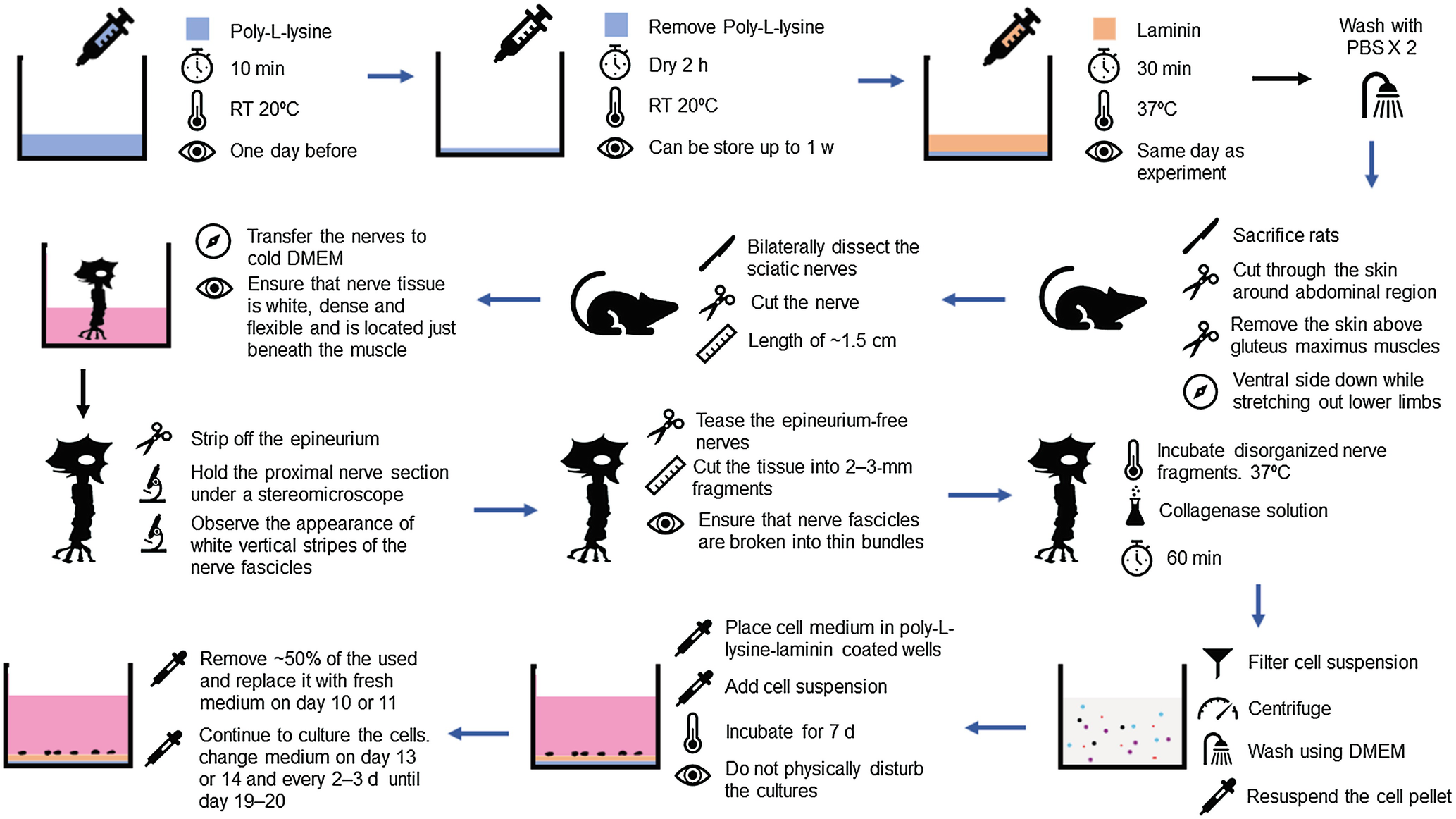 Poly-L-lysine

10 min

RT 20ºC

One day before

Remove Poly-L-lysine

Dry 2 h

RT 20ºC

Can be store up to 1 w

Laminin

30 min

37ºC

Same day as experiment

Wash with PBS X 2

Sacrifice rats

Cut through the skin around abdominal region

Remove the skin above gluteus maximus muscles

Ventral side down while stretching out lower limbs

Bilaterally dissect the sciatic nerves

Cut the nerve

Length of ~1.5 cm

Transfer the nerves to cold DMEM

Ensure that nerve tissue is white, dense and flexible and is located just beneath the muscle

Strip off the epineurium

Hold the proximal nerve section under a stereomicroscope

Observe the appearance of white vertical stripes of the nerve fascicles

Tease the epineurium-free nerves

Cut the tissue into 2–3-mm fragments

Ensure that nerve fascicles are broken into thin bundles

Incubate disorganized nerve fragments. 37ºC

Collagenase solution

60 min

Filter cell suspension

Centrifuge

Wash using DMEM

Resuspend the cell pellet

Place cell medium in poly-L-lysine-laminin coated wells

Add cell suspension

Incubate for 7 d

Do not physically disturb the cultures

Remove ~50% of the used and replace it with fresh medium on day 10 or 11

Continue to culture the cells. change medium on day 13 or 14 and every 2–3 d until day 19–20