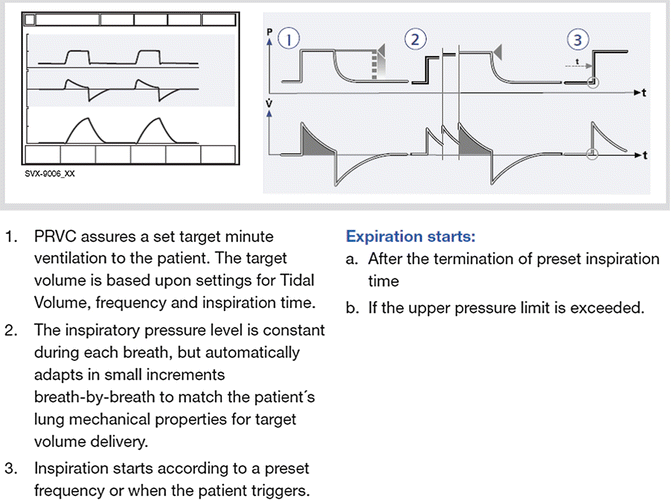 SVX-9006_XX

P

1

2

3

t

t

$\dot{V}$

t

1. PRVC assures a set target minute ventilation to the patient. The target volume is based upon settings for Tidal Volume, frequency and inspiration time.

2. The inspiratory pressure level is constant during each breath, but automatically adapts in small increments breath-by-breath to match the patient´s lung mechanical properties for target volume delivery.

3. Inspiration starts according to a preset frequency or when the patient triggers.

Expiration starts:

a. After the termination of preset inspiration time

b. If the upper pressure limit is exceeded.