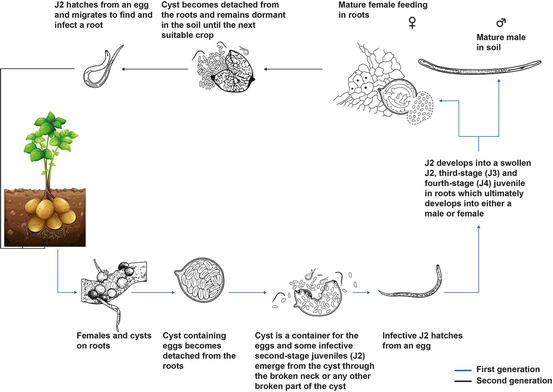 J2 hatches from an egg and migrates to find and infect a root

Cyst becomes detached from the roots and remains dormant in the soil until the next suitable crop

Mature female feeding in roots

♀

♂

Mature male in soil

J2 develops into a swollen J2, third-stage (J3) and fourth-stage (J4) juvenile in roots which ultimately develops into either a male or female

Females and cysts on roots

Cyst containing eggs becomes detached from the roots

Cyst is a container for the eggs and some infective second-stage juveniles (J2) emerge from the cyst through the broken neck or any other broken part of the cyst

Infective J2 hatches from an egg

First generation

Second generation