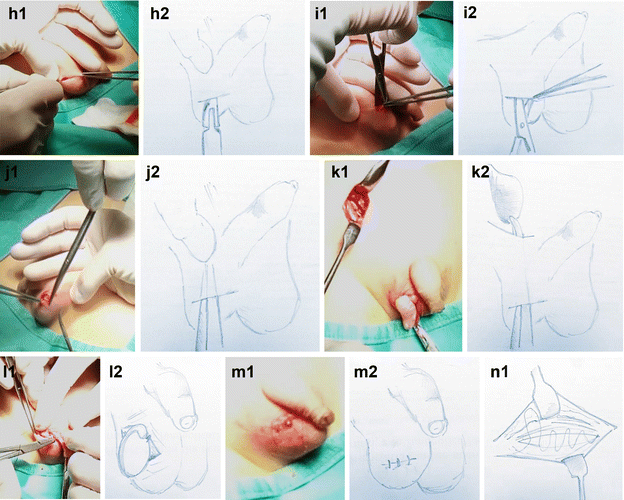 h1
h2
i1
i2
j1
j2
k1
k2
l1
l2
m1
m2
n1