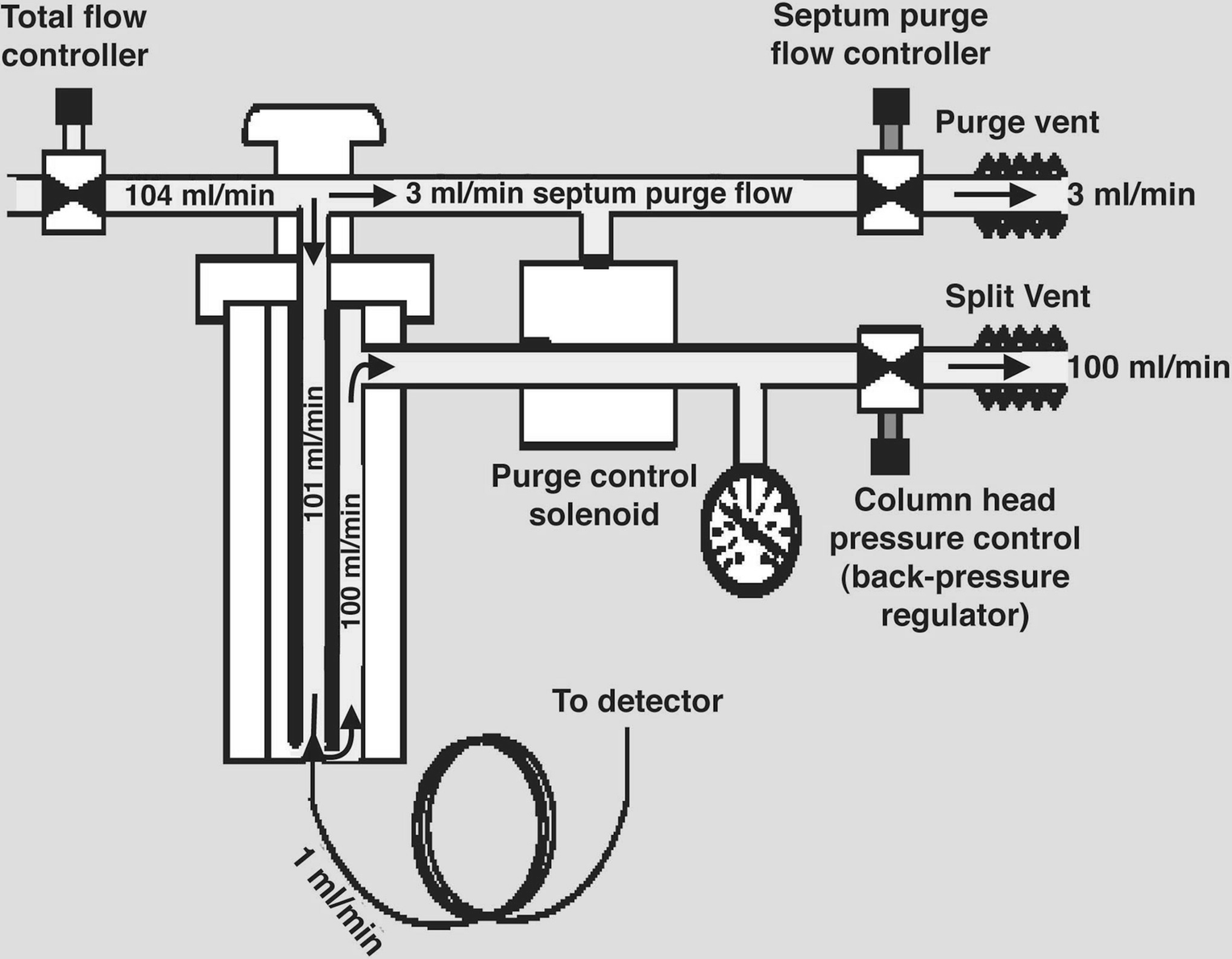 Total flow controller

Septum purge flow controller

Purge vent

104 ml/min

3 ml/min septum purge flow

3 ml/min

Split Vent

100 ml/min

101 ml/min

100 ml/min

Purge control solenoid

Column head pressure control (back-pressure regulator)

To detector

1 ml/min