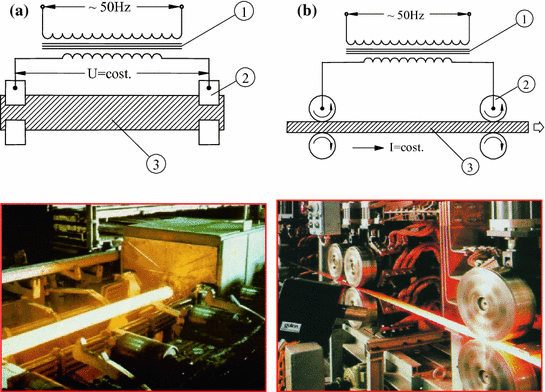 (a)

~ 50Hz

1

U=cost.

2

3

(b)

~ 50Hz

1

2

I=cost.

3