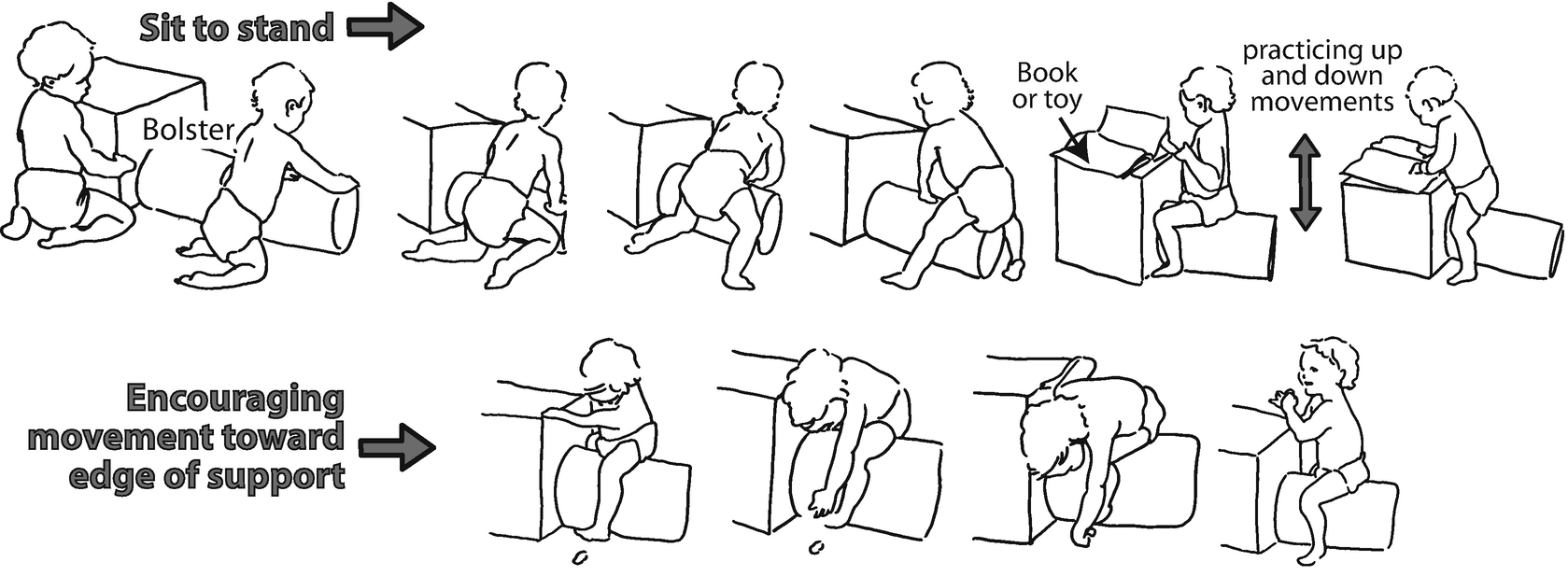 Sit to stand

Bolster

Book or toy

practicing up and down movements

Encouraging movement toward edge of support