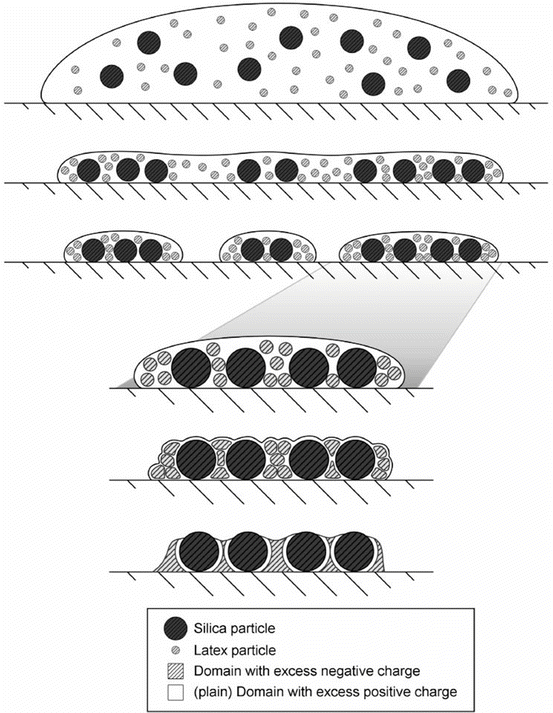 Silica particle
Latex particle
Domain with excess negative charge
(plain) Domain with excess positive charge