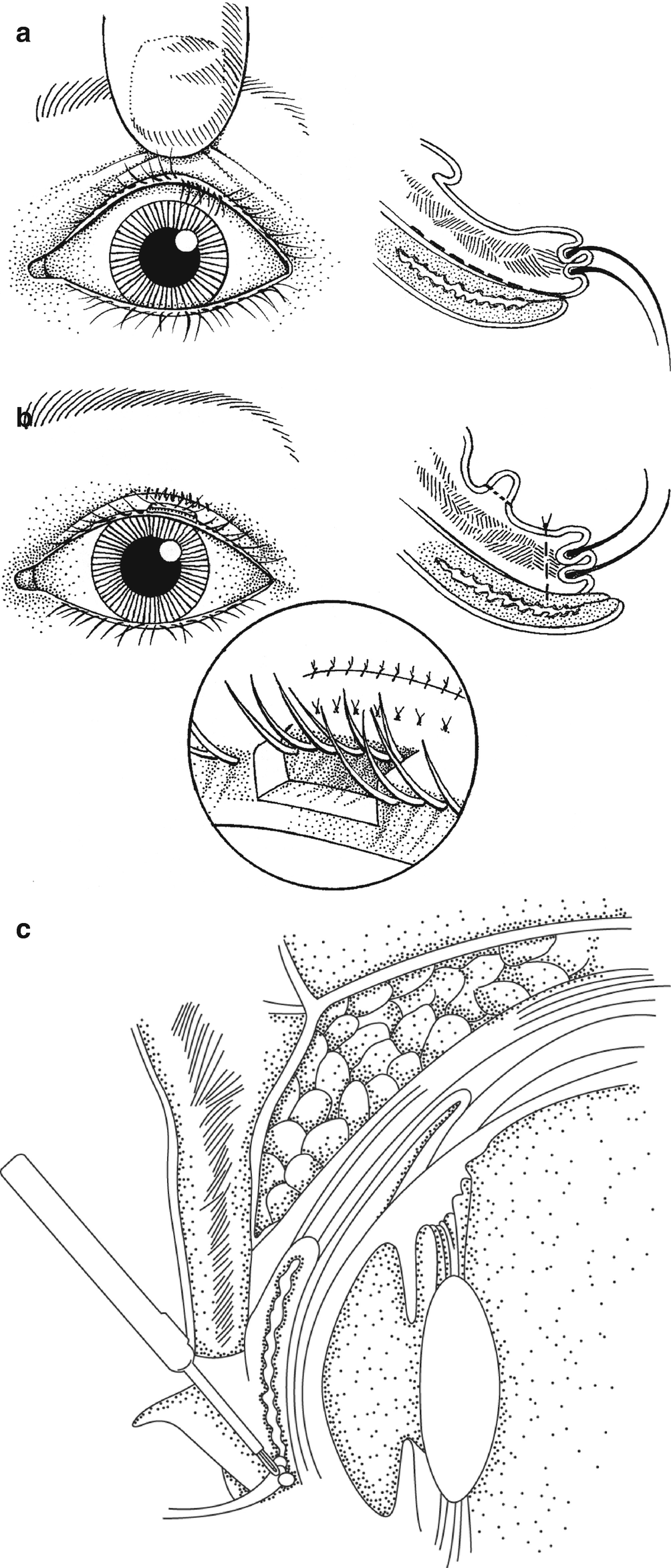 a

b

c