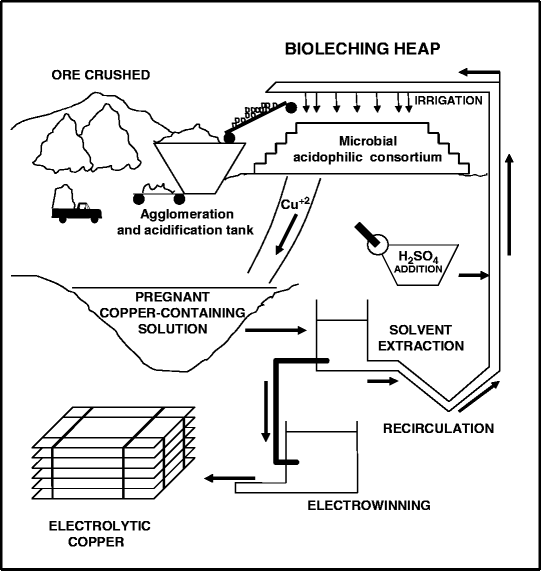 BIOLECHING HEAP

ORE CRUSHED

IRRIGATION

Microbial acidophilic consortium

Agglomeration and acidification tank

$Cu^{+2}$

$H_2SO_4$ ADDITION

PREGNANT COPPER-CONTAINING SOLUTION

SOLVENT EXTRACTION

RECIRCULATION

ELECTROWINNING

ELECTROLYTIC COPPER