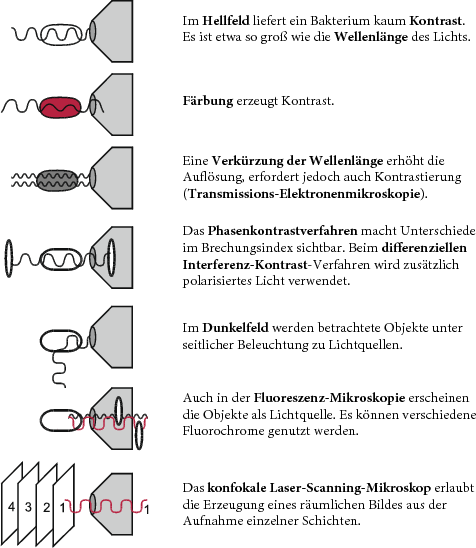 Im Hellfeld liefert ein Bakterium kaum Kontrast. Es ist etwa so groß wie die Wellenlänge des Lichts.

Färbung erzeugt Kontrast.

Eine Verkürzung der Wellenlänge erhöht die Auflösung, erfordert jedoch auch Kontrastierung (Transmissions-Elektronenmikroskopie).

Das Phasenkontrastverfahren macht Unterschiede im Brechungsindex sichtbar. Beim differenziellen Interferenz-Kontrast-Verfahren wird zusätzlich polarisiertes Licht verwendet.

Im Dunkelfeld werden betrachtete Objekte unter seitlicher Beleuchtung zu Lichtquellen.

Auch in der Fluoreszenz-Mikroskopie erscheinen die Objekte als Lichtquelle. Es können verschiedene Fluorochrome genutzt werden.

4 3 2 1 1

Das konfokale Laser-Scanning-Mikroskop erlaubt die Erzeugung eines räumlichen Bildes aus der Aufnahme einzelner Schichten.