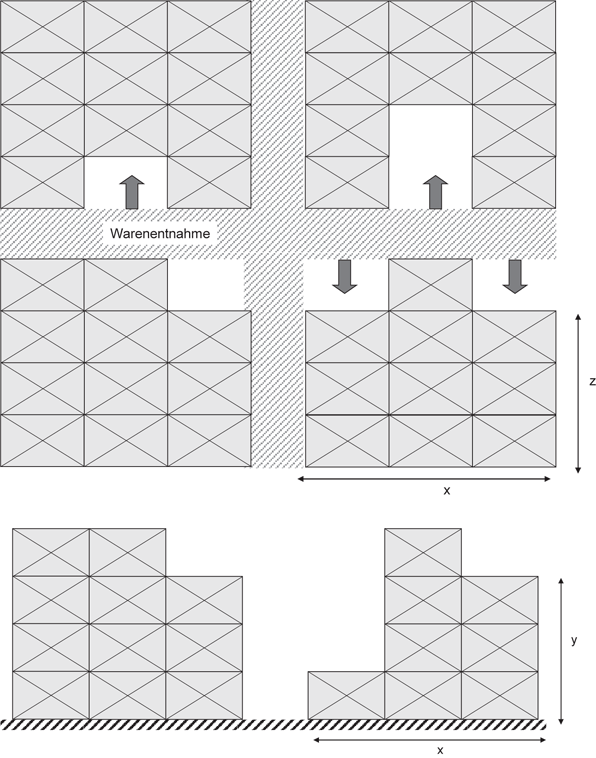 Warenentnahme

z

x

y

x