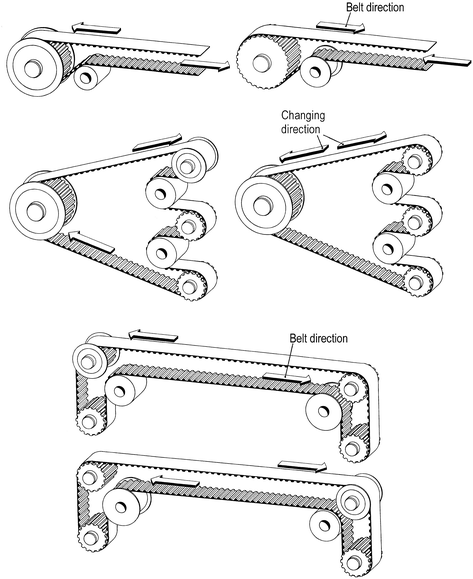 Belt direction

Changing direction

Belt direction