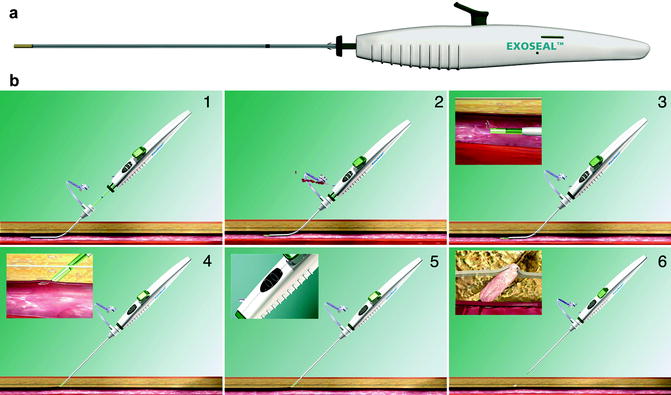 a

EXOSEAL™

b

1

2

3

4

5

6