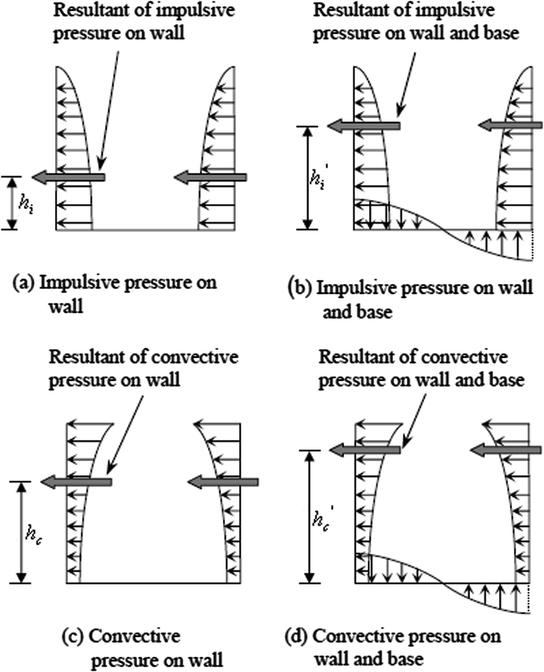 Resultant of impulsive pressure on wall

$h_i$

(a) Impulsive pressure on wall

Resultant of impulsive pressure on wall and base

$h_i'$

(b) Impulsive pressure on wall and base

Resultant of convective pressure on wall

$h_c$

(c) Convective pressure on wall

Resultant of convective pressure on wall and base

$h_c'$

(d) Convective pressure on wall and base