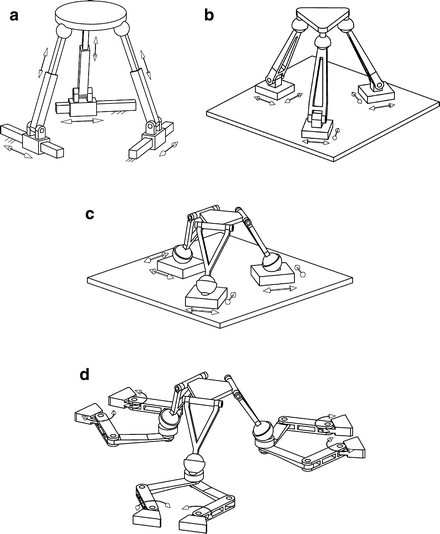 a

b

c

d