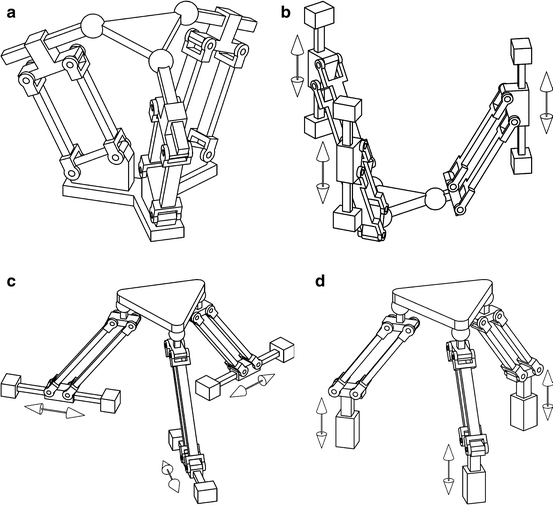 a

b

c

d