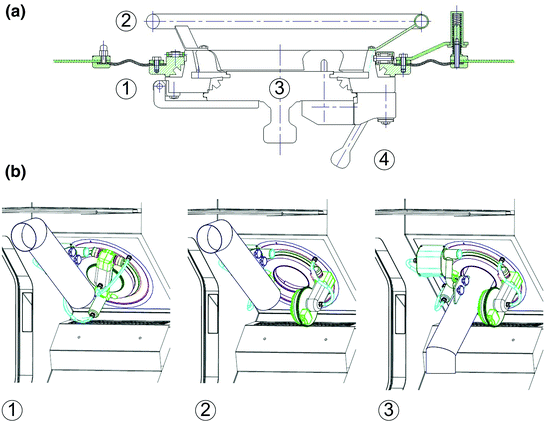 (a)

2

1

3

4

(b)

1

2

3