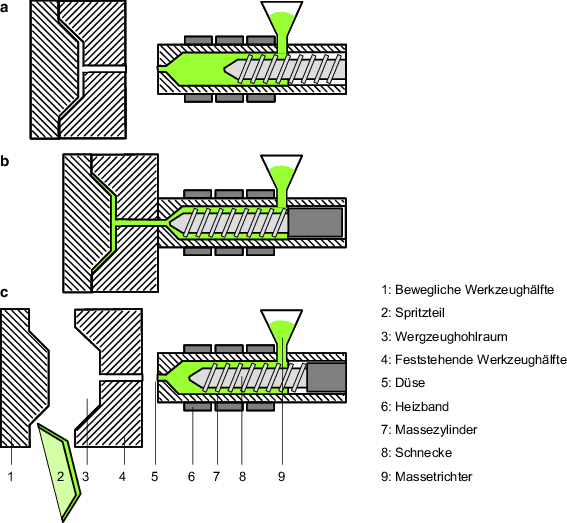 a

b

c

1 2 3 4 5 6 7 8 9

1: Bewegliche Werkzeughälfte
2: Spritzteil
3: Wergzeughohlraum
4: Feststehende Werkzeughälfte
5: Düse
6: Heizband
7: Massezylinder
8: Schnecke
9: Massetrichter