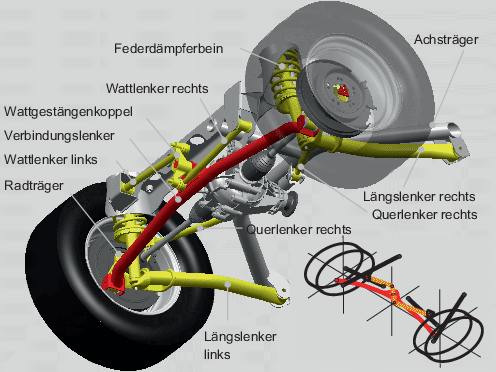 Federdämpferbein

Achsträger

Wattlenker rechts

Wattgestängenkoppel

Verbindungslenker

Wattlenker links

Radträger

Längslenker rechts

Querlenker rechts

Querlenker rechts

Längslenker links