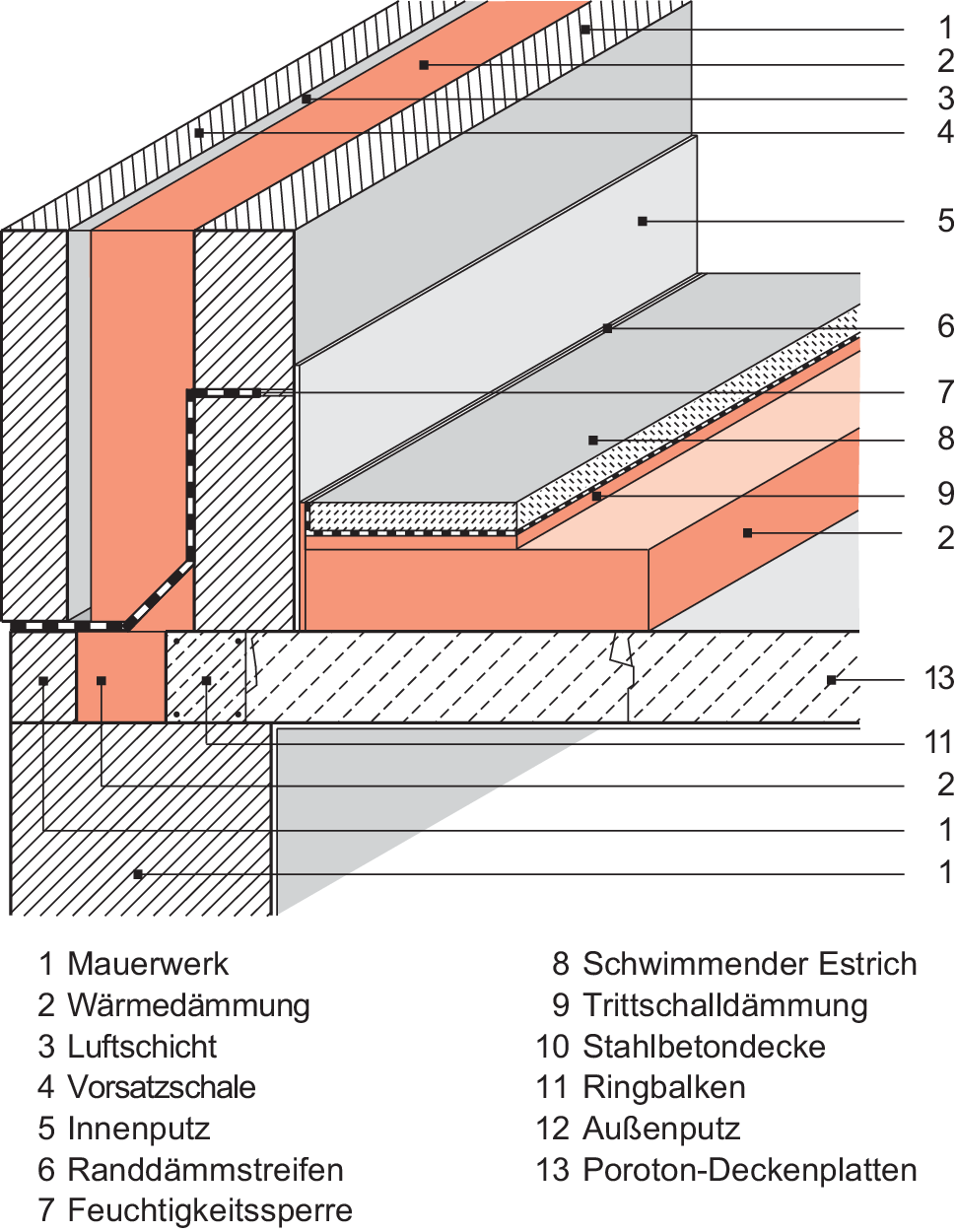 1
2
3
4
5
6
7
8
9
2
13
11
2
1
1

1 Mauerwerk
2 Wärmedämmung
3 Luftschicht
4 Vorsatzschale
5 Innenputz
6 Randdämmstreifen
7 Feuchtigkeitssperre

8 Schwimmender Estrich
9 Trittschalldämmung
10 Stahlbetondecke
11 Ringbalken
12 Außenputz
13 Poroton-Deckenplatten