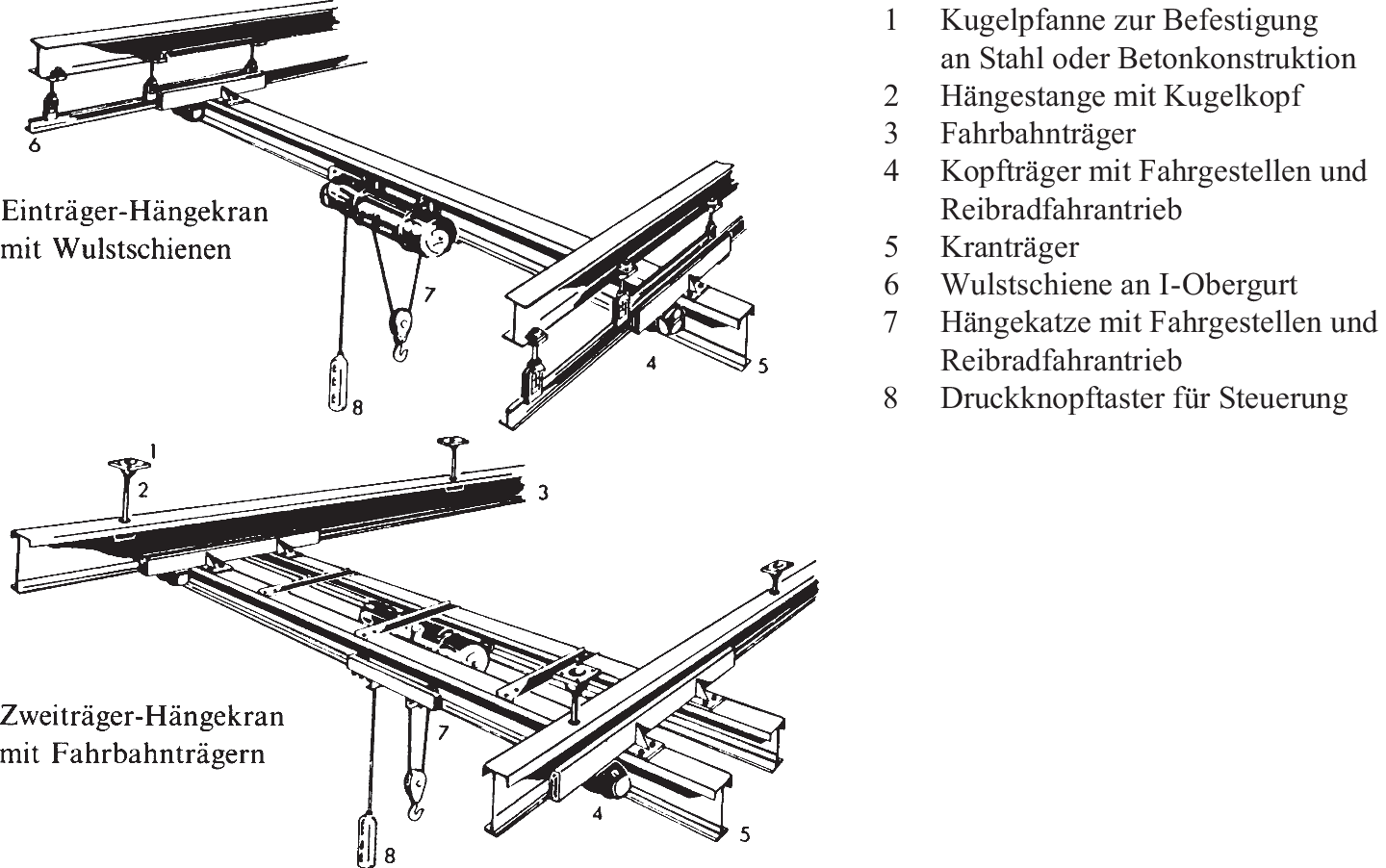 6

Einträger-Hängekran mit Wulstschienen

7

4

5

8

1

2

3

Zweiträger-Hängekran mit Fahrbahnträgern

7

4

5

8

1 Kugelpfanne zur Befestigung an Stahl oder Betonkonstruktion
2 Hängestange mit Kugelkopf
3 Fahrbahnträger
4 Kopfträger mit Fahrgestellen und Reibradfahrantrieb
5 Kranträger
6 Wulstschiene an I-Obergurt
7 Hängekatze mit Fahrgestellen und Reibradfahrantrieb
8 Druckknopftaster für Steuerung