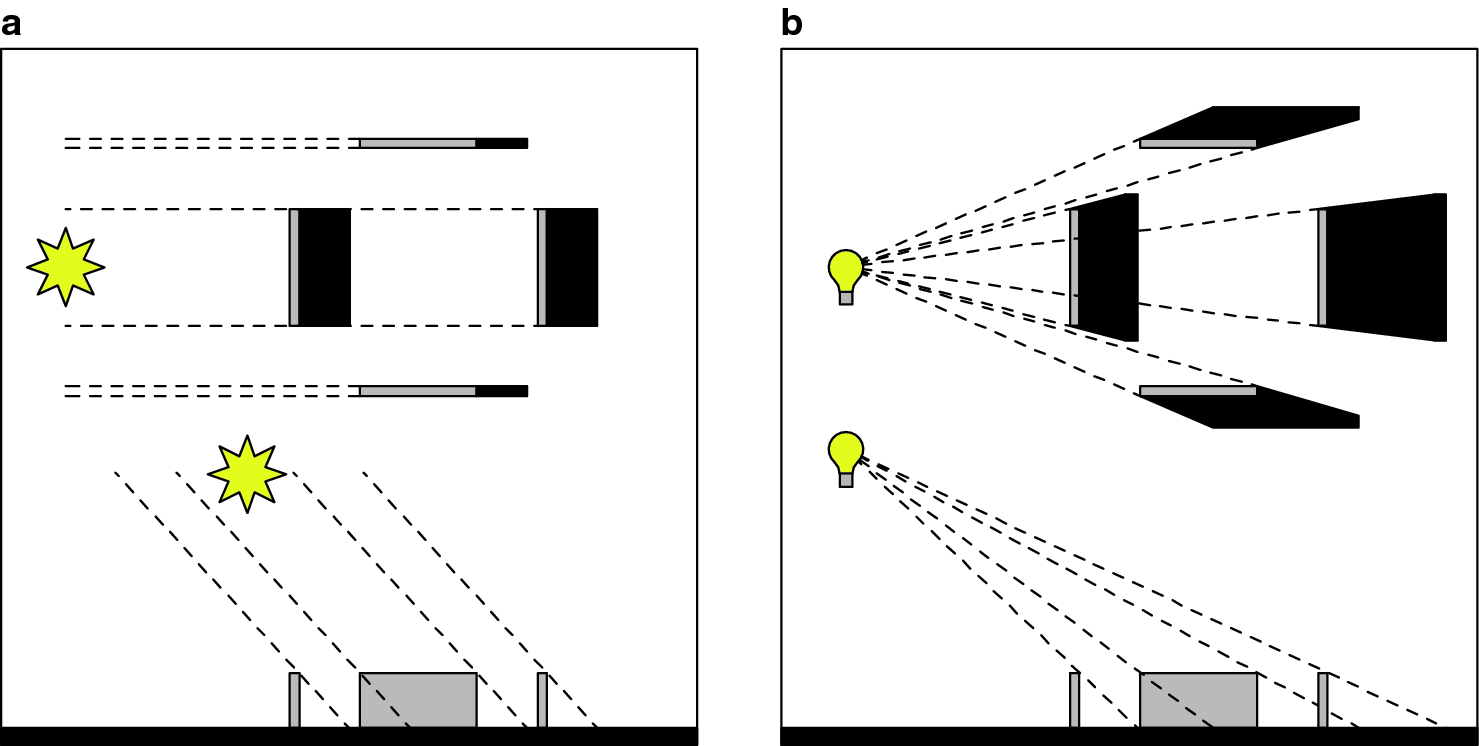 a

b