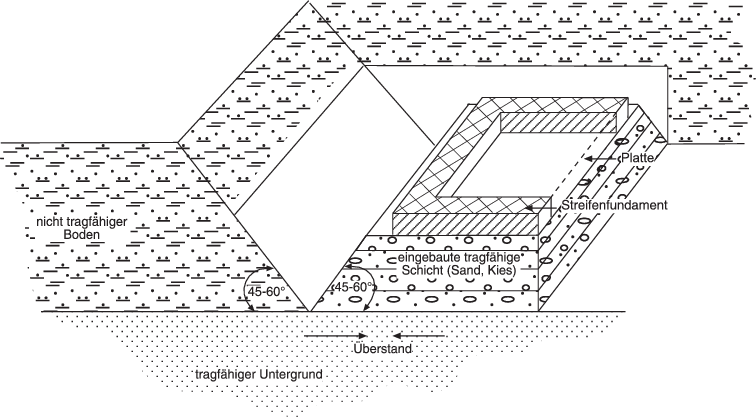 Platte
Streifenfundament
nicht tragfähiger Boden
eingebaute tragfähige Schicht (Sand, Kies)
45-60°
45-60°
Überstand
tragfähiger Untergrund