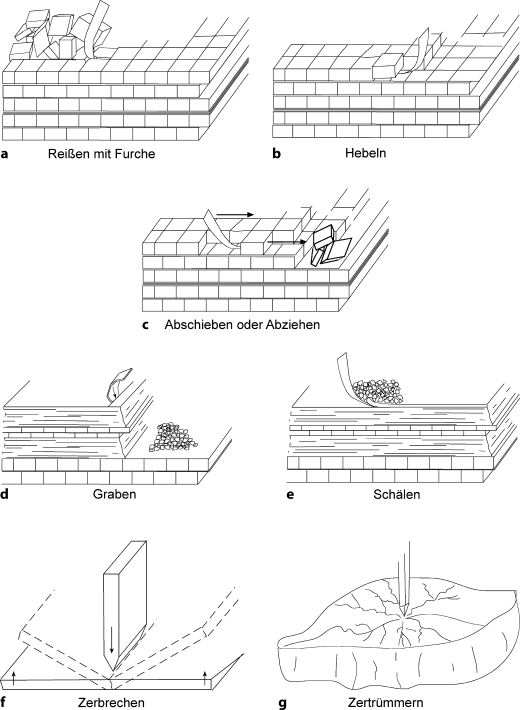 a Reißen mit Furche

b Hebeln

c Abschieben oder Abziehen

d Graben

e Schälen

f Zerbrechen

g Zertrümmern